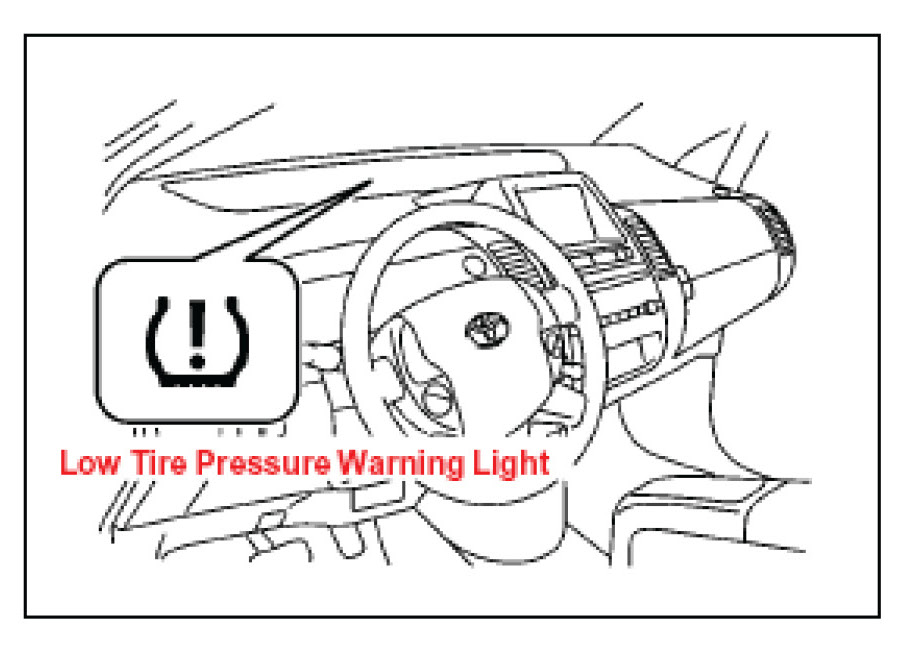 Low Tire Pressure Warning Light