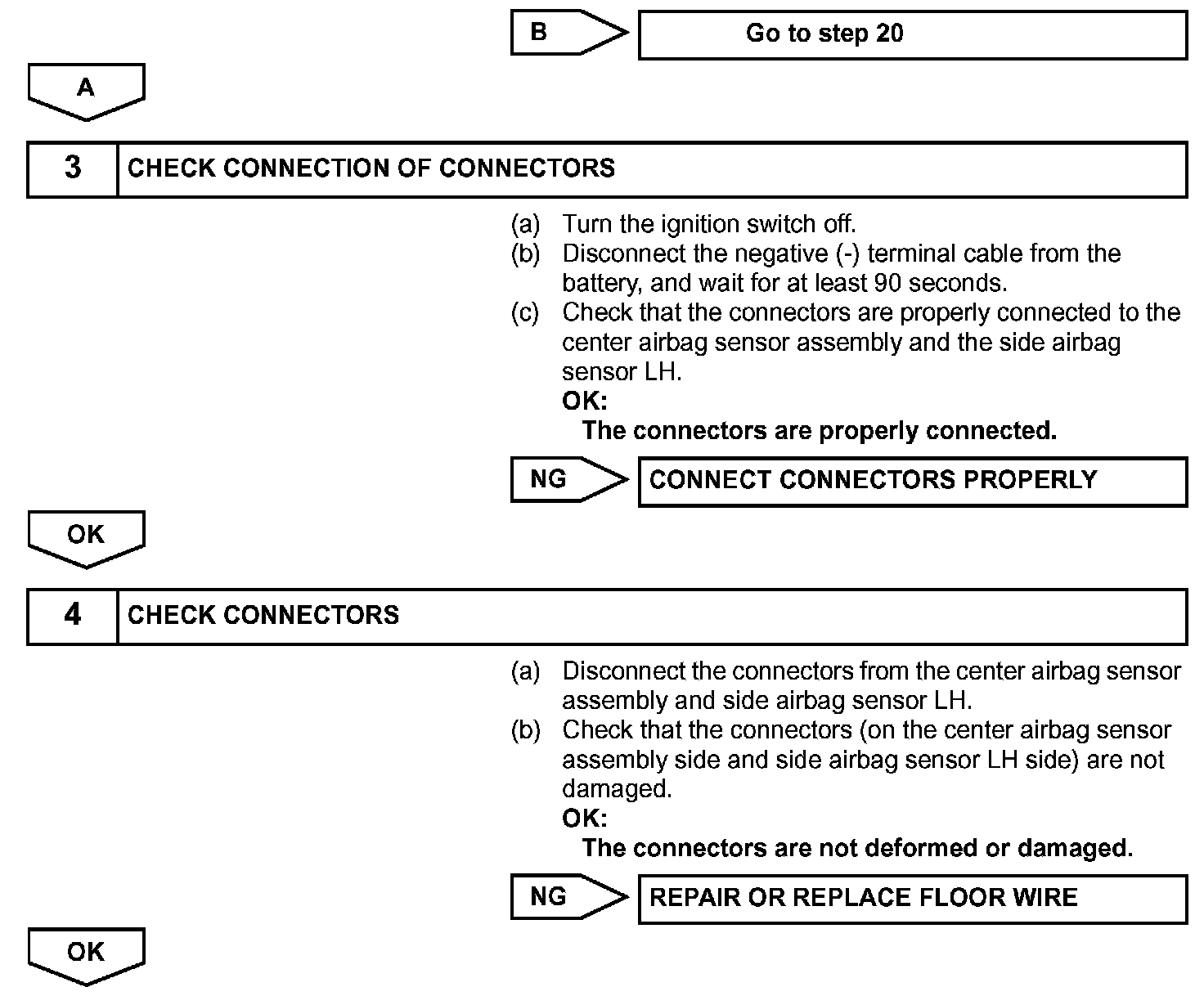 B

Go to step 20

A

3 CHECK CONNECTION OF CONNECTORS

(a) Turn the ignition switch off.
(b) Disconnect the negative (-) terminal cable from the battery, and wait for at least 90 seconds.
(c) Check that the connectors are properly connected to the center airbag sensor assembly and the side airbag sensor LH.
OK:
The connectors are properly connected.

NG

CONNECT CONNECTORS PROPERLY

OK

4 CHECK CONNECTORS

(a) Disconnect the connectors from the center airbag sensor assembly and side airbag sensor LH.
(b) Check that the connectors (on the center airbag sensor assembly side and side airbag sensor LH side) are not damaged.
OK:
The connectors are not deformed or damaged.

NG

REPAIR OR REPLACE FLOOR WIRE

OK