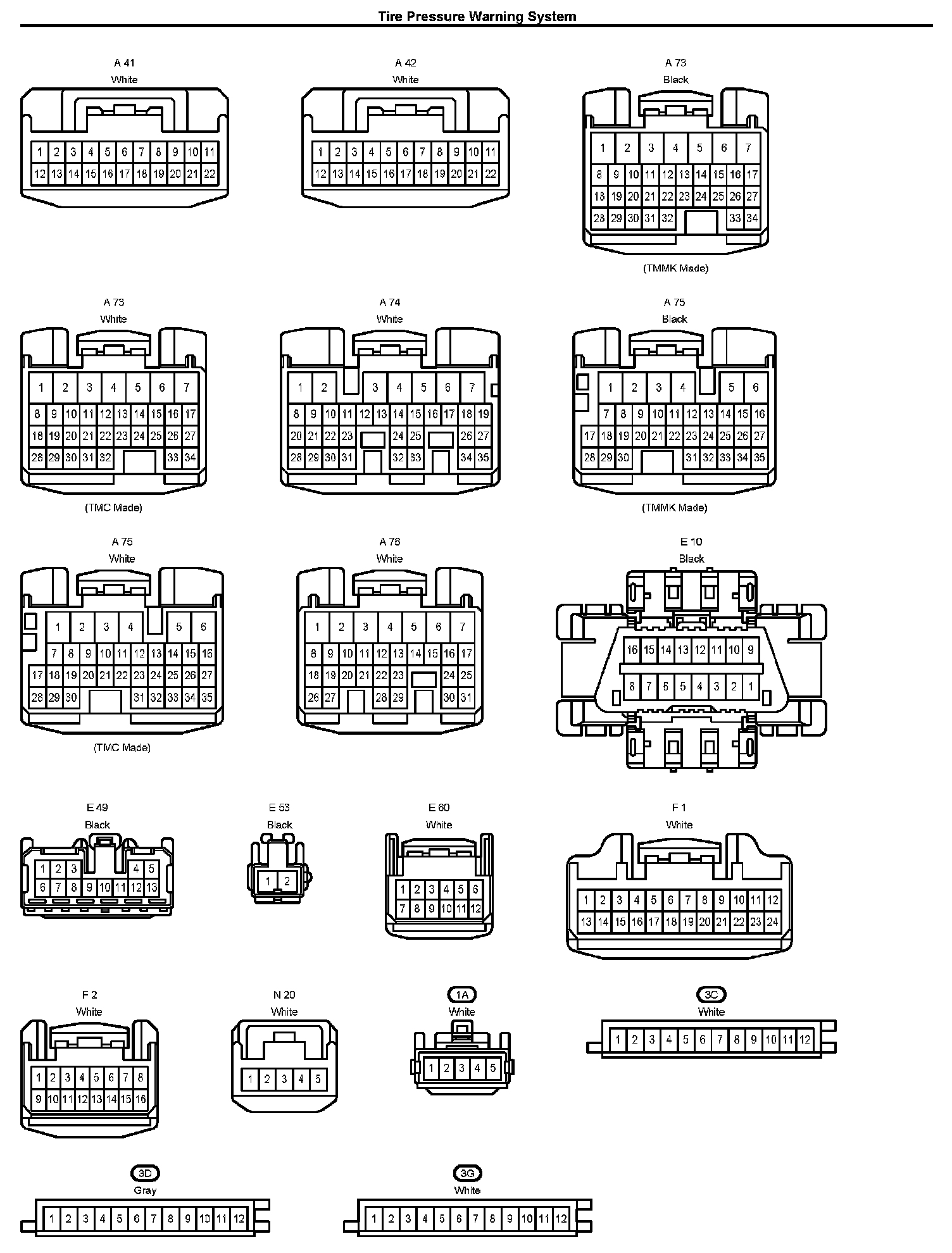 Tire Pressure Warning System

A 41
White

1 2 3 4 5 6 7 8 9 10 11
12 13 14 15 16 17 18 19 20 21 22

A 42
White

1 2 3 4 5 6 7 8 9 10 11
12 13 14 15 16 17 18 19 20 21 22

A 73
Black

1 2 3 4 5 6 7
8 9 10 11 12 13 14 15 16 17
18 19 20 21 22 23 24 25 26 27
28 29 30 31 32 33 34

(TMMK Made)

A 73
White

1 2 3 4 5 6 7
8 9 10 11 12 13 14 15 16 17
18 19 20 21 22 23 24 25 26 27
28 29 30 31 32 33 34

(TMC Made)

A 74
White

1 2 3 4 5 6 7
8 9 10 11 12 13 14 15 16 17 18 19
20 21 22 23 24 25 26 27
28 29 30 31 32 33 34 35

A 75
Black

1 2 3 4 5 6
7 8 9 10 11 12 13 14 15 16
17 18 19 20 21 22 23 24 25 26 27
28 29 30 31 32 33 34 35

(TMMK Made)

A 75
White

1 2 3 4 5 6
7 8 9 10 11 12 13 14 15 16
17 18 19 20 21 22 23 24 25 26 27
28 29 30 31 32 33 34 35

(TMC Made)

A 76
White

1 2 3 4 5 6 7
8 9 10 11 12 13 14 15 16 17
18 19 20 21 22 23 24 25
26 27 28 29 30 31

E 10
Black

16 15 14 13 12 11 10 9
8 7 6 5 4 3 2 1

E 49
Black

1 2 3 4 5
6 7 8 9 10 11 12 13

E 53
Black

1 2

E 60
White

1 2 3 4 5 6
7 8 9 10 11 12

F 1
White

1 2 3 4 5 6 7 8 9 10 11 12
13 14 15 16 17 18 19 20 21 22 23 24

F 2
White

1 2 3 4 5 6 7 8
9 10 11 12 13 14 15 16

N 20
White

1 2 3 4 5

1A
White

1 2 3 4 5

3C
White

1 2 3 4 5 6 7 8 9 10 11 12

3D
Gray

1 2 3 4 5 6 7 8 9 10 11 12

3G
White

1 2 3 4 5 6 7 8 9 10 11 12