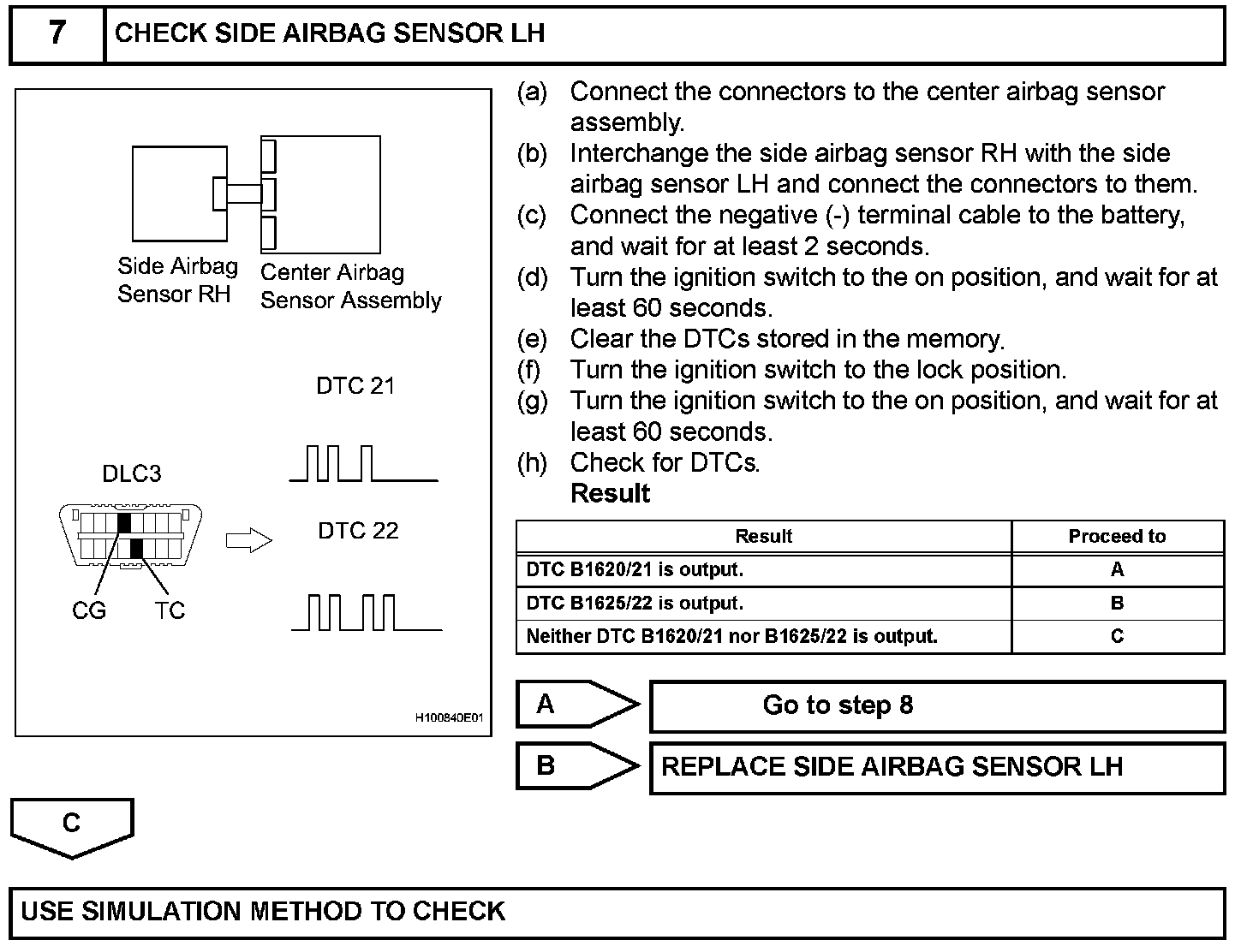 7 CHECK SIDE AIRBAG SENSOR LH

Side Airbag Sensor RH
Center Airbag Sensor Assembly

DTC 21

DLC3

DTC 22

CG TC

H100840E01

(a) Connect the connectors to the center airbag sensor assembly.
(b) Interchange the side airbag sensor RH with the side airbag sensor LH and connect the connectors to them.
(c) Connect the negative (-) terminal cable to the battery, and wait for at least 2 seconds.
(d) Turn the ignition switch to the on position, and wait for at least 60 seconds.
(e) Clear the DTCs stored in the memory.
(f) Turn the ignition switch to the lock position.
(g) Turn the ignition switch to the on position, and wait for at least 60 seconds.
(h) Check for DTCs.
Result

| Result | Proceed to |
|---|---|
| DTC B1620/21 is output. | A |
| DTC B1625/22 is output. | B |
| Neither DTC B1620/21 nor B1625/22 is output. | C |

A Go to step 8

B REPLACE SIDE AIRBAG SENSOR LH

C

USE SIMULATION METHOD TO CHECK