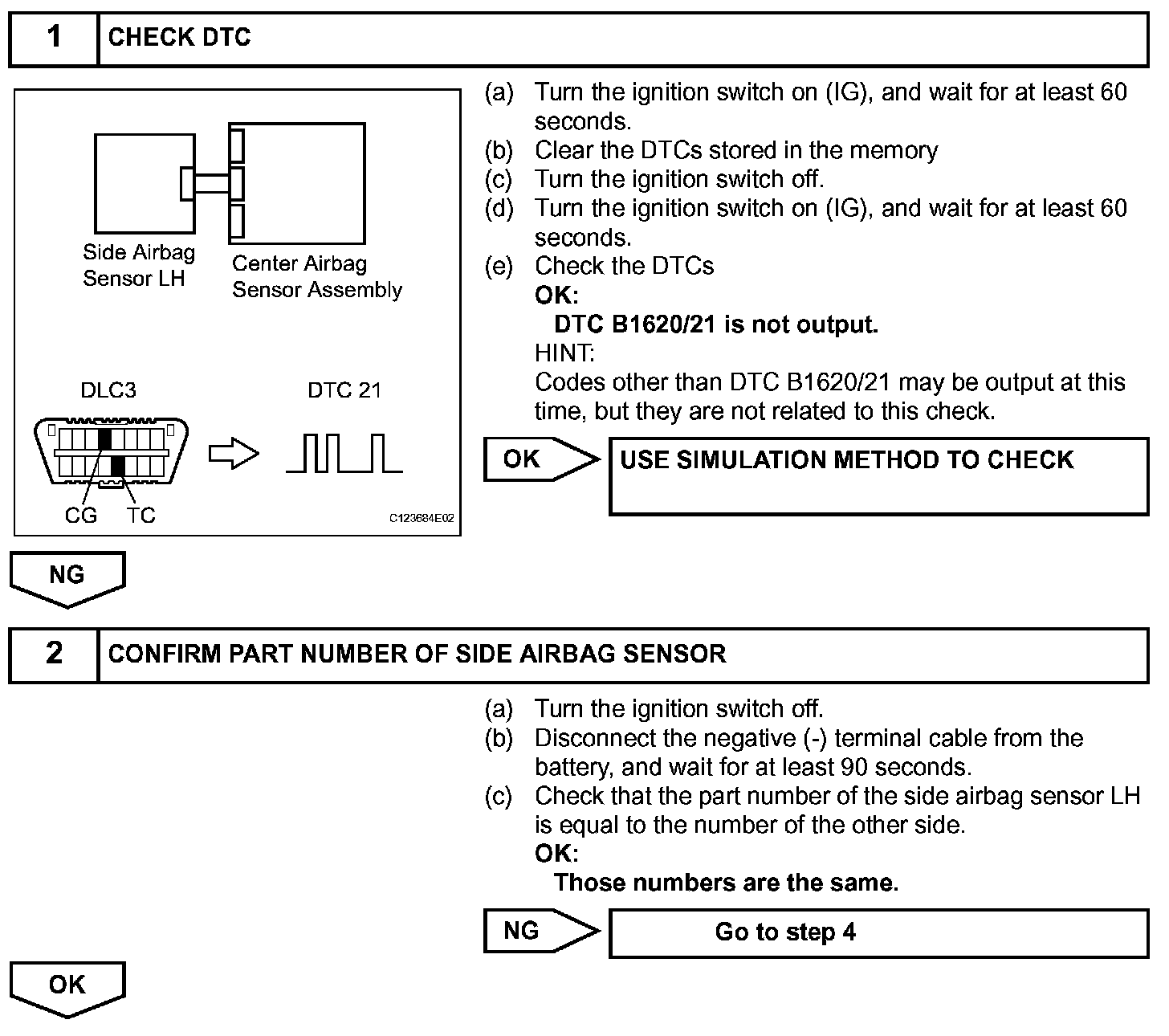 1 CHECK DTC

Side Airbag Sensor LH

Center Airbag Sensor Assembly

DLC3

DTC 21

CG TC

C123684E02

(a) Turn the ignition switch on (IG), and wait for at least 60 seconds.
(b) Clear the DTCs stored in the memory
(c) Turn the ignition switch off.
(d) Turn the ignition switch on (IG), and wait for at least 60 seconds.
(e) Check the DTCs
OK:
DTC B1620/21 is not output.
HINT:
Codes other than DTC B1620/21 may be output at this time, but they are not related to this check.

OK USE SIMULATION METHOD TO CHECK

NG

2 CONFIRM PART NUMBER OF SIDE AIRBAG SENSOR

(a) Turn the ignition switch off.
(b) Disconnect the negative (-) terminal cable from the battery, and wait for at least 90 seconds.
(c) Check that the part number of the side airbag sensor LH is equal to the number of the other side.
OK:
Those numbers are the same.

NG Go to step 4

OK