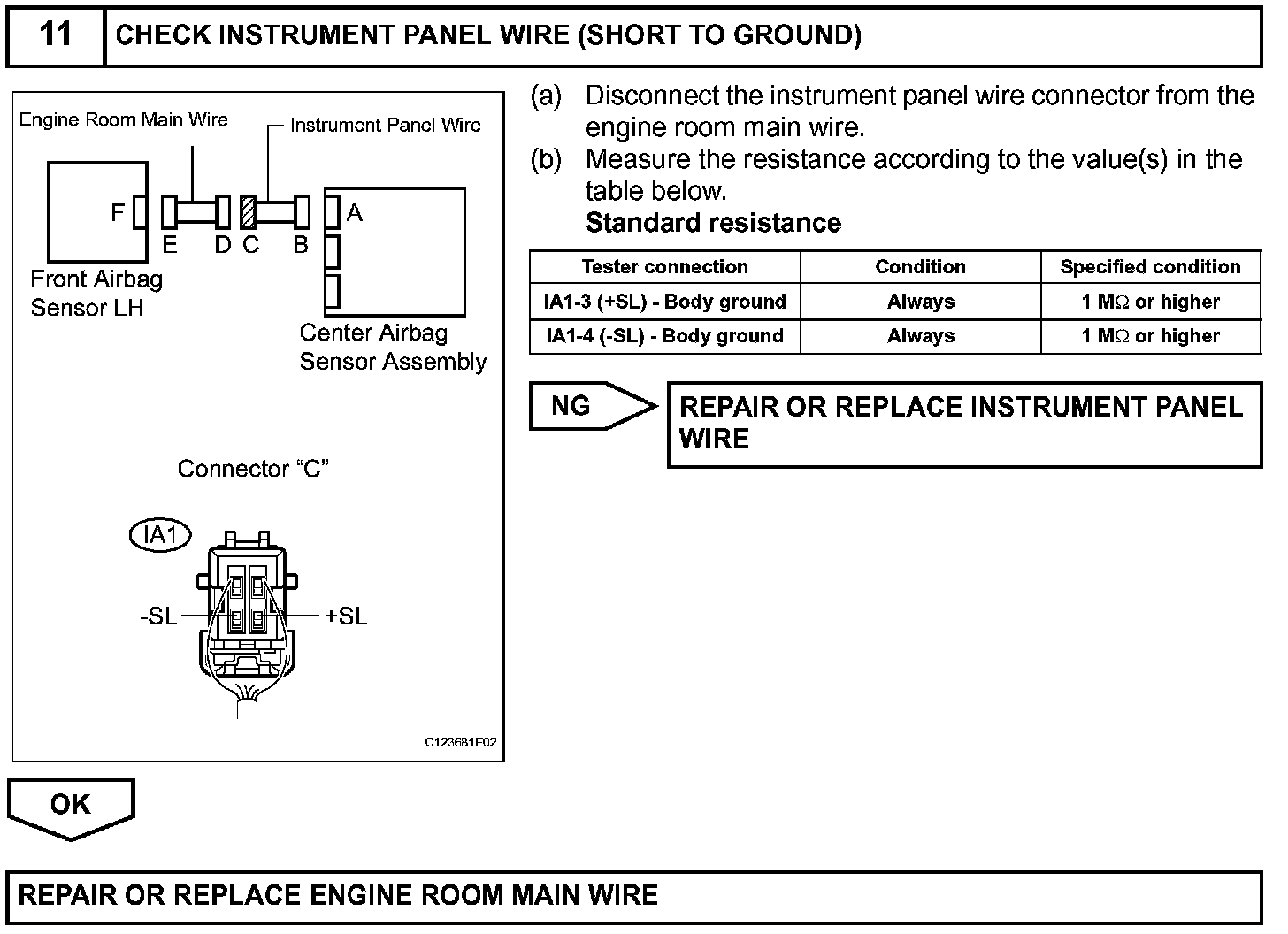 11 CHECK INSTRUMENT PANEL WIRE (SHORT TO GROUND)

Engine Room Main Wire
Instrument Panel Wire
F
E D C B
A
Front Airbag Sensor LH
Center Airbag Sensor Assembly

Connector "C"
IA1
-SL
+SL
C123681E02

(a) Disconnect the instrument panel wire connector from the engine room main wire.
(b) Measure the resistance according to the value(s) in the table below.
Standard resistance

| Tester connection | Condition | Specified condition |
|---|---|---|
| IA1-3 (+SL) - Body ground | Always | 1 MΩ or higher |
| IA1-4 (-SL) - Body ground | Always | 1 MΩ or higher |

NG
REPAIR OR REPLACE INSTRUMENT PANEL WIRE

OK

REPAIR OR REPLACE ENGINE ROOM MAIN WIRE