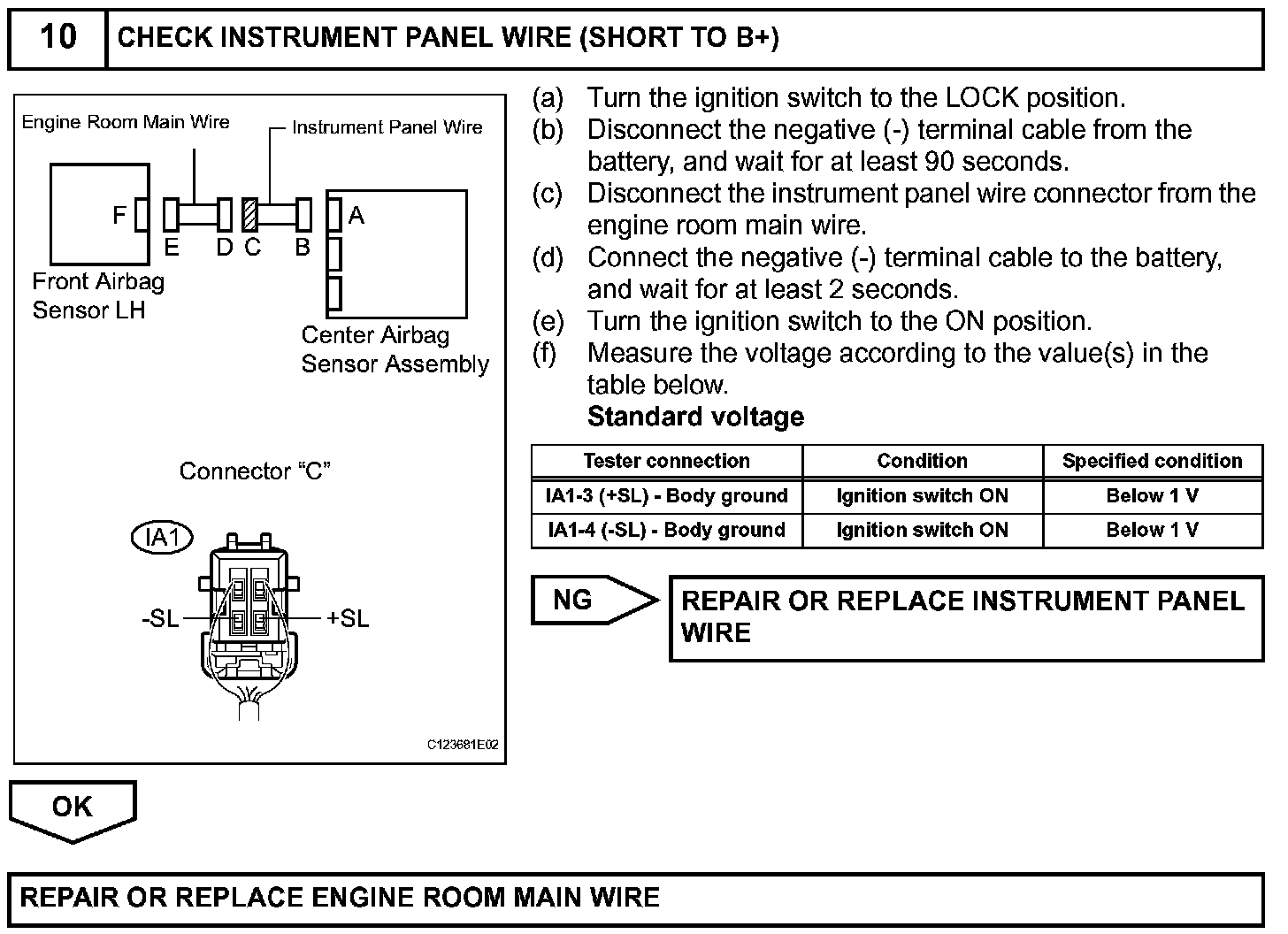 10 CHECK INSTRUMENT PANEL WIRE (SHORT TO B+)

Engine Room Main Wire

Instrument Panel Wire

F

E D C B

A

Front Airbag Sensor LH

Center Airbag Sensor Assembly

Connector “C”

IA1

-SL

+SL

C123681E02

(a) Turn the ignition switch to the LOCK position.
(b) Disconnect the negative (-) terminal cable from the battery, and wait for at least 90 seconds.
(c) Disconnect the instrument panel wire connector from the engine room main wire.
(d) Connect the negative (-) terminal cable to the battery, and wait for at least 2 seconds.
(e) Turn the ignition switch to the ON position.
(f) Measure the voltage according to the value(s) in the table below.
Standard voltage

| Tester connection | Condition | Specified condition |
|---|---|---|
| IA1-3 (+SL) - Body ground | Ignition switch ON | Below 1 V |
| IA1-4 (-SL) - Body ground | Ignition switch ON | Below 1 V |

NG

REPAIR OR REPLACE INSTRUMENT PANEL WIRE

OK

REPAIR OR REPLACE ENGINE ROOM MAIN WIRE