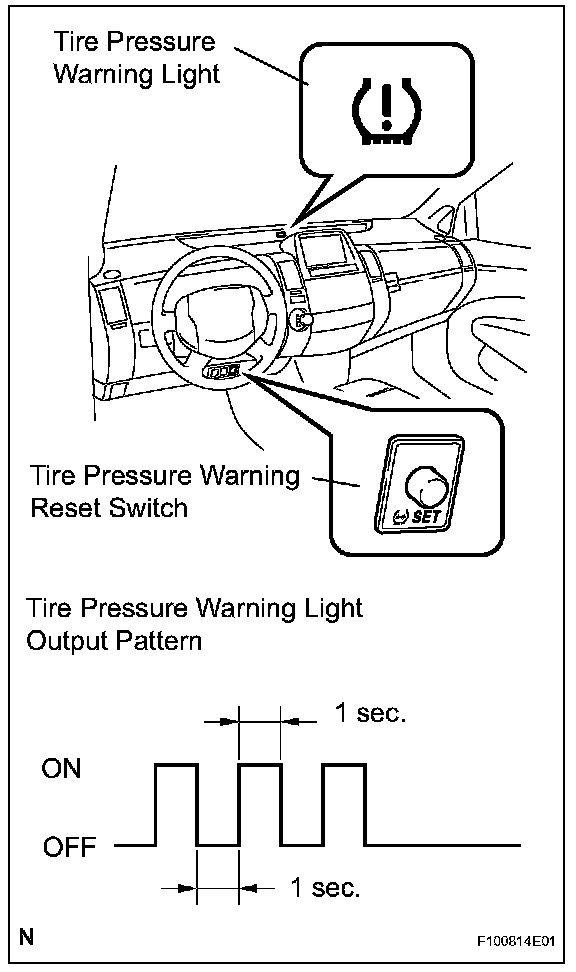 Tire Pressure Warning Light

Tire Pressure Warning Reset Switch

SET

Tire Pressure Warning Light Output Pattern

1 sec.

ON

OFF

1 sec.

N

F100814E01