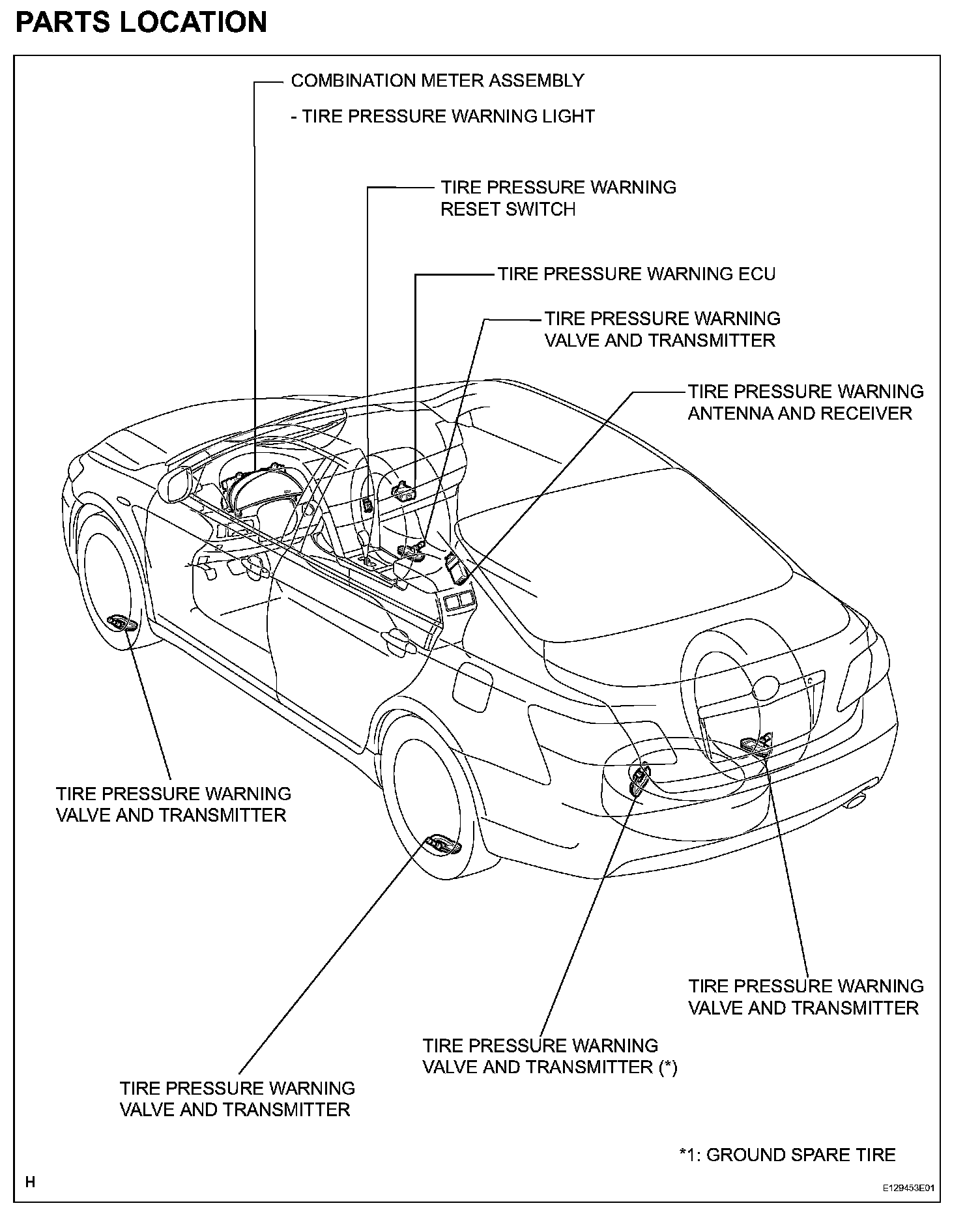 PARTS LOCATION

COMBINATION METER ASSEMBLY

- TIRE PRESSURE WARNING LIGHT

TIRE PRESSURE WARNING RESET SWITCH

TIRE PRESSURE WARNING ECU

TIRE PRESSURE WARNING VALVE AND TRANSMITTER

TIRE PRESSURE WARNING ANTENNA AND RECEIVER

TIRE PRESSURE WARNING VALVE AND TRANSMITTER

TIRE PRESSURE WARNING VALVE AND TRANSMITTER

TIRE PRESSURE WARNING VALVE AND TRANSMITTER (*)

TIRE PRESSURE WARNING VALVE AND TRANSMITTER

*1: GROUND SPARE TIRE

H

E129453E01