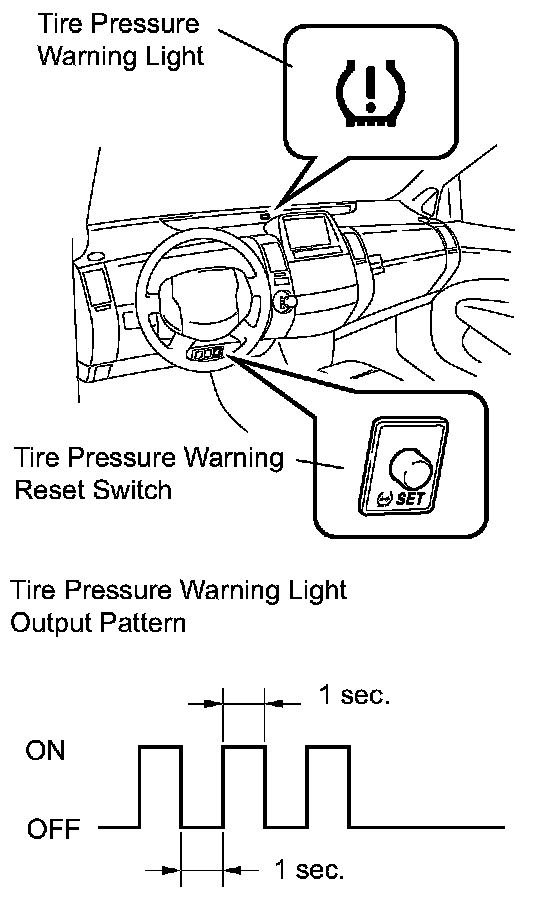 Tire Pressure Warning Light

Tire Pressure Warning Reset Switch

SET

Tire Pressure Warning Light Output Pattern

1 sec.

ON

OFF

1 sec.