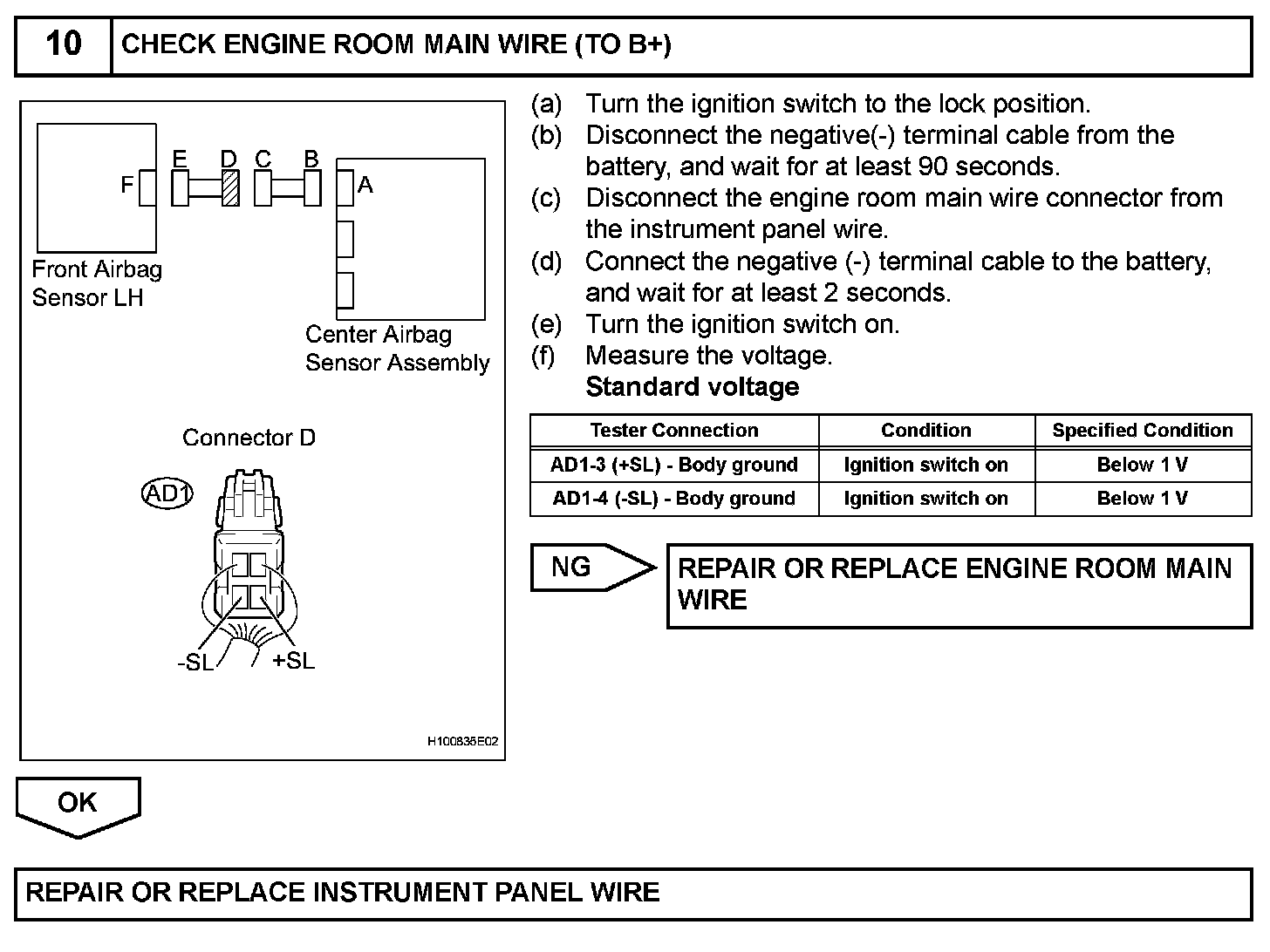 10 CHECK ENGINE ROOM MAIN WIRE (TO B+)

F E D C B A

Front Airbag Sensor LH

Center Airbag Sensor Assembly

Connector D

AD1

-SL +SL

H100835E02

(a) Turn the ignition switch to the lock position.
(b) Disconnect the negative(-) terminal cable from the battery, and wait for at least 90 seconds.
(c) Disconnect the engine room main wire connector from the instrument panel wire.
(d) Connect the negative (-) terminal cable to the battery, and wait for at least 2 seconds.
(e) Turn the ignition switch on.
(f) Measure the voltage.
Standard voltage

| Tester Connection | Condition | Specified Condition |
|---|---|---|
| AD1-3 (+SL) - Body ground | Ignition switch on | Below 1 V |
| AD1-4 (-SL) - Body ground | Ignition switch on | Below 1 V |

NG

REPAIR OR REPLACE ENGINE ROOM MAIN WIRE

OK

REPAIR OR REPLACE INSTRUMENT PANEL WIRE