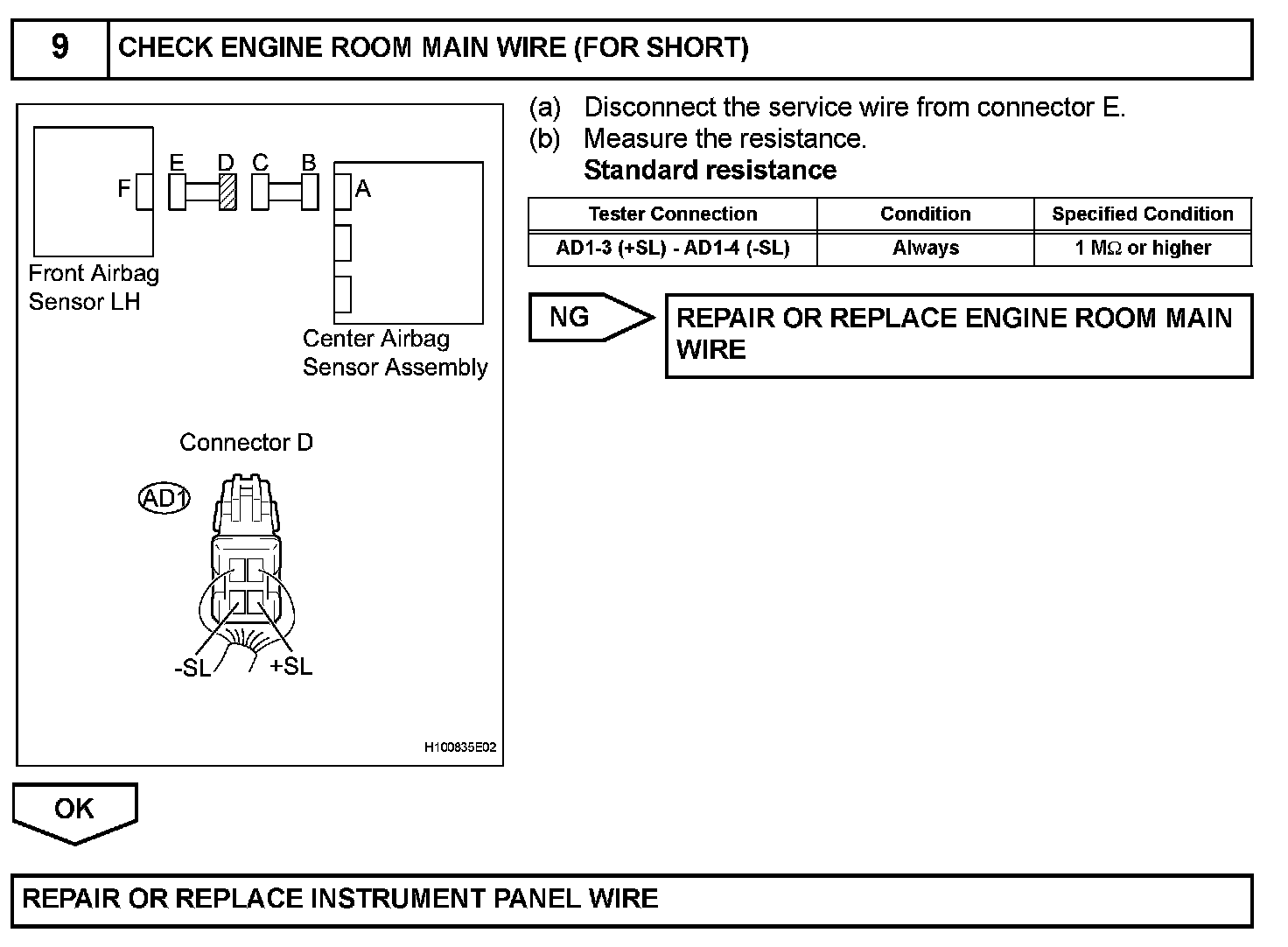 9 CHECK ENGINE ROOM MAIN WIRE (FOR SHORT)

F E D C B A

Front Airbag Sensor LH

Center Airbag Sensor Assembly

Connector D

AD1

-SL +SL

H100835E02

(a) Disconnect the service wire from connector E.
(b) Measure the resistance.
Standard resistance

| Tester Connection | Condition | Specified Condition |
|---|---|---|
| AD1-3 (+SL) - AD1-4 (-SL) | Always | 1 MΩ or higher |

NG

REPAIR OR REPLACE ENGINE ROOM MAIN WIRE

OK

REPAIR OR REPLACE INSTRUMENT PANEL WIRE