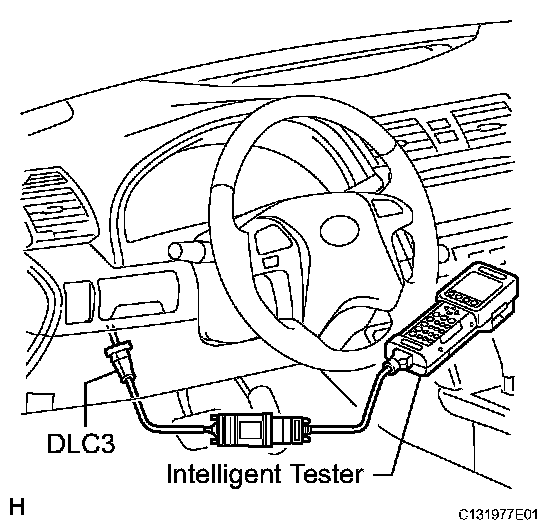 DLC3

Intelligent Tester

H

C131977E01