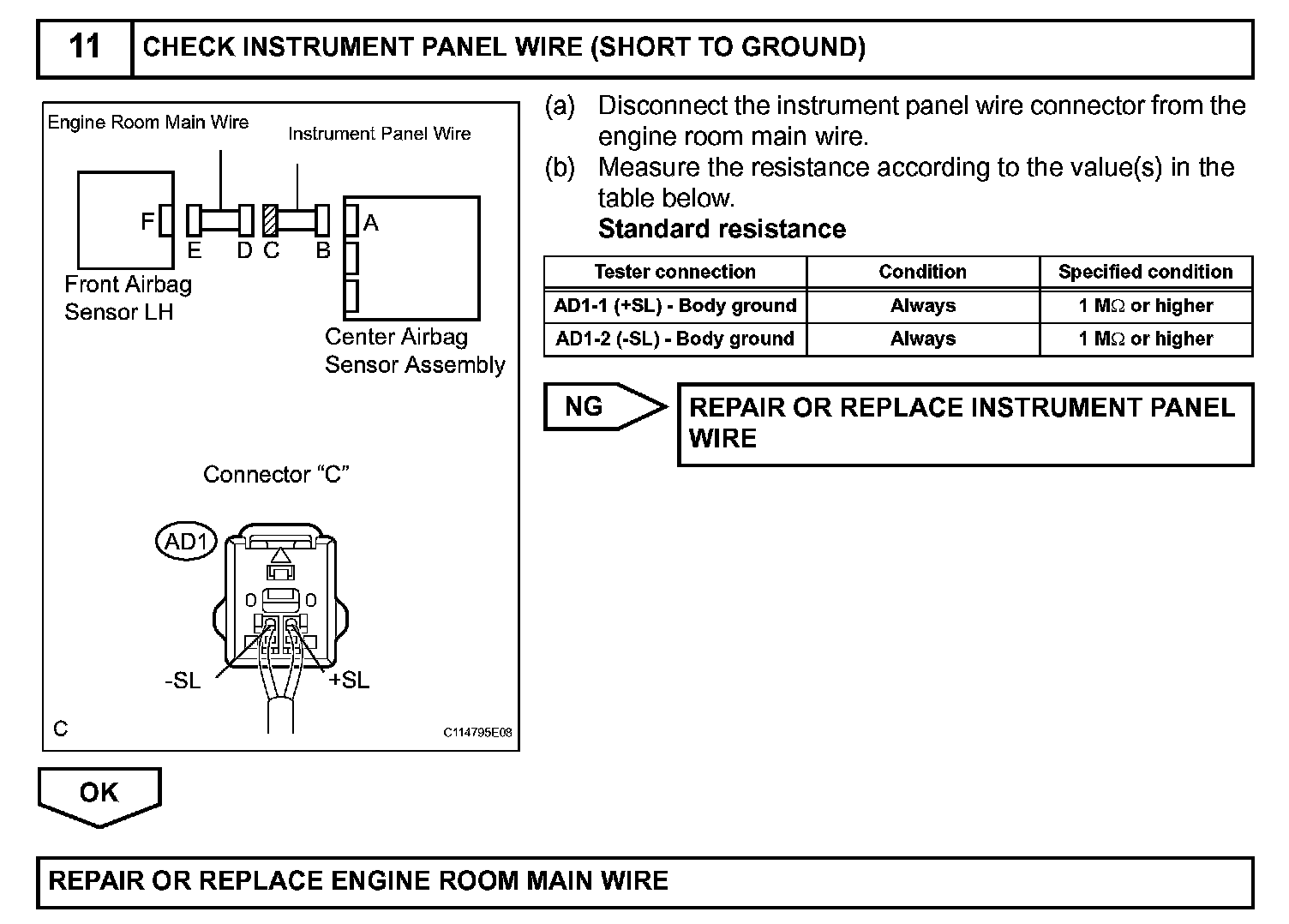 11 CHECK INSTRUMENT PANEL WIRE (SHORT TO GROUND)

Engine Room Main Wire

Instrument Panel Wire

F

E D C B

A

Front Airbag Sensor LH

Center Airbag Sensor Assembly

Connector “C”

AD1

-SL

+SL

C

C114795E08

(a) Disconnect the instrument panel wire connector from the engine room main wire.

(b) Measure the resistance according to the value(s) in the table below.

Standard resistance

| Tester connection | Condition | Specified condition |
|---|---|---|
| AD1-1 (+SL) - Body ground | Always | 1 MΩ or higher |
| AD1-2 (-SL) - Body ground | Always | 1 MΩ or higher |

NG

REPAIR OR REPLACE INSTRUMENT PANEL WIRE

OK

REPAIR OR REPLACE ENGINE ROOM MAIN WIRE