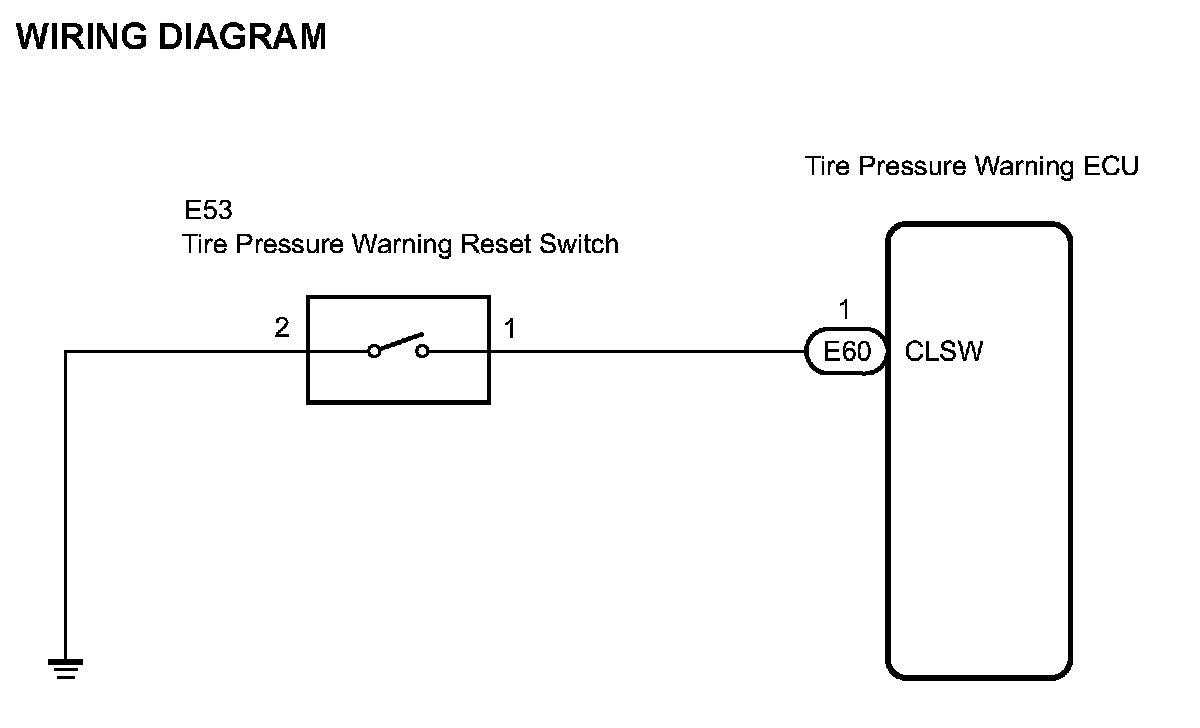 WIRING DIAGRAM

Tire Pressure Warning ECU

E53
Tire Pressure Warning Reset Switch

2

1

1

E60

CLSW