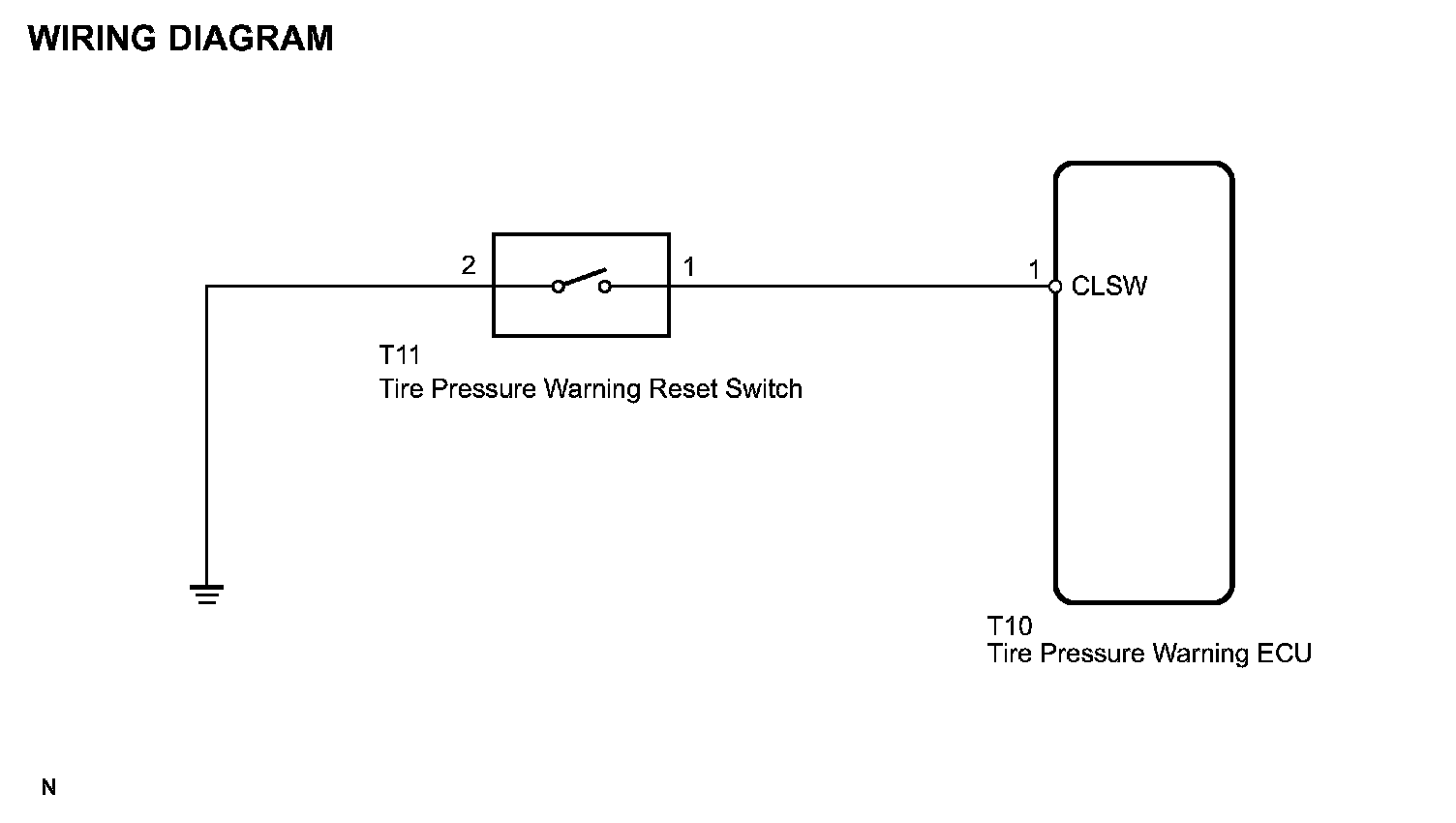 WIRING DIAGRAM

2

1

1

CLSW

T11
Tire Pressure Warning Reset Switch

T10
Tire Pressure Warning ECU

N