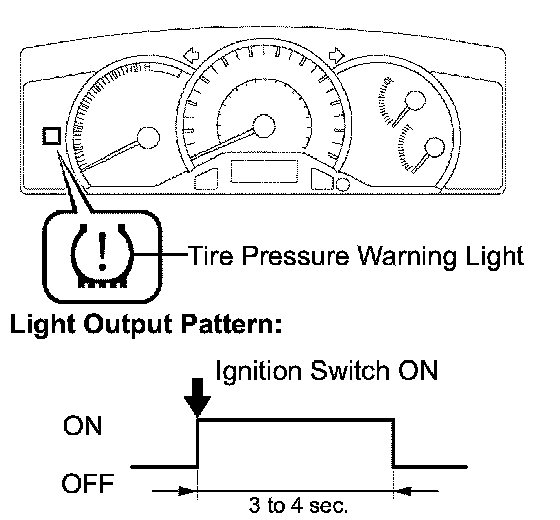 Tire Pressure Warning Light

Light Output Pattern:

Ignition Switch ON

ON

OFF

3 to 4 sec.