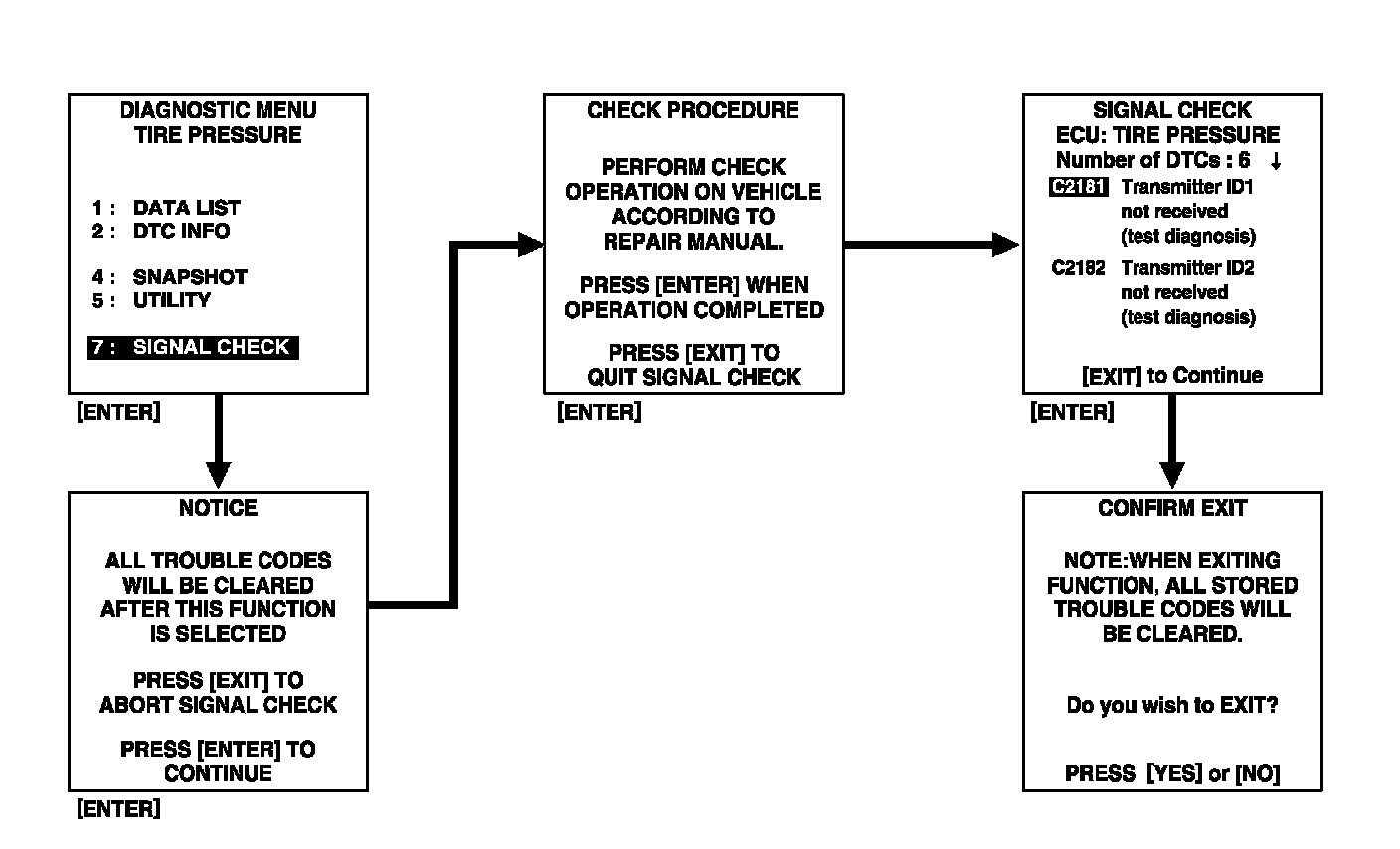 DIAGNOSTIC MENU
TIRE PRESSURE

1 : DATA LIST
2 : DTC INFO

4 : SNAPSHOT
5 : UTILITY

7 : SIGNAL CHECK

[ENTER]

NOTICE

ALL TROUBLE CODES WILL BE CLEARED AFTER THIS FUNCTION IS SELECTED

PRESS [EXIT] TO ABORT SIGNAL CHECK

PRESS [ENTER] TO CONTINUE

[ENTER]

CHECK PROCEDURE

PERFORM CHECK OPERATION ON VEHICLE ACCORDING TO REPAIR MANUAL.

PRESS [ENTER] WHEN OPERATION COMPLETED

PRESS [EXIT] TO QUIT SIGNAL CHECK

[ENTER]

SIGNAL CHECK
ECU: TIRE PRESSURE
Number of DTCs : 6 ↓

C2181 Transmitter ID1 not received (test diagnosis)

C2182 Transmitter ID2 not received (test diagnosis)

[EXIT] to Continue

[ENTER]

CONFIRM EXIT

NOTE:WHEN EXITING FUNCTION, ALL STORED TROUBLE CODES WILL BE CLEARED.

Do you wish to EXIT?

PRESS [YES] or [NO]