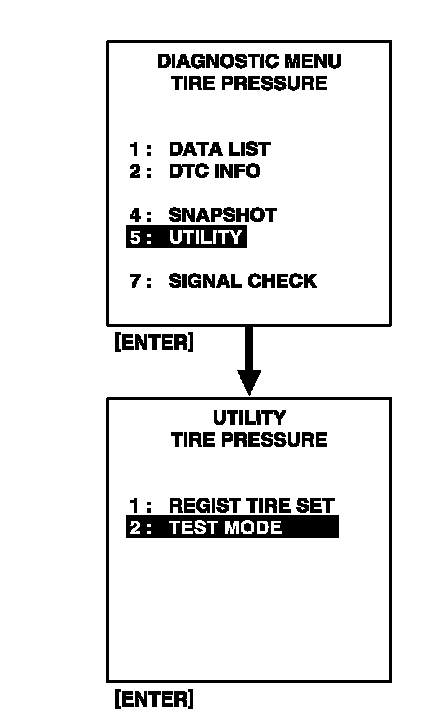 DIAGNOSTIC MENU
TIRE PRESSURE

1 : DATA LIST
2 : DTC INFO

4 : SNAPSHOT
5 : UTILITY

7 : SIGNAL CHECK

[ENTER]

UTILITY
TIRE PRESSURE

1 : REGIST TIRE SET
2 : TEST MODE

[ENTER]