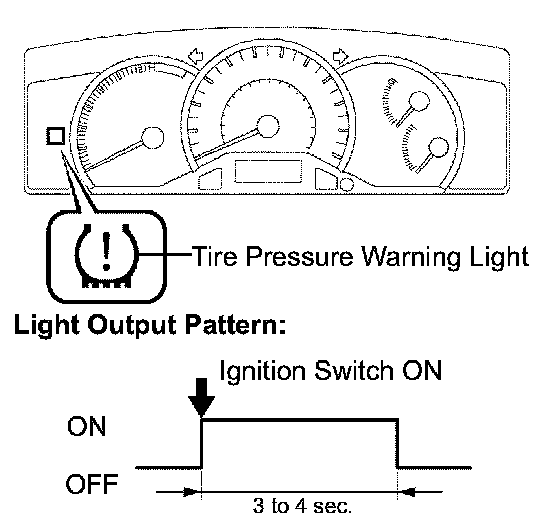 Tire Pressure Warning Light

Light Output Pattern:

Ignition Switch ON

ON

OFF

3 to 4 sec.