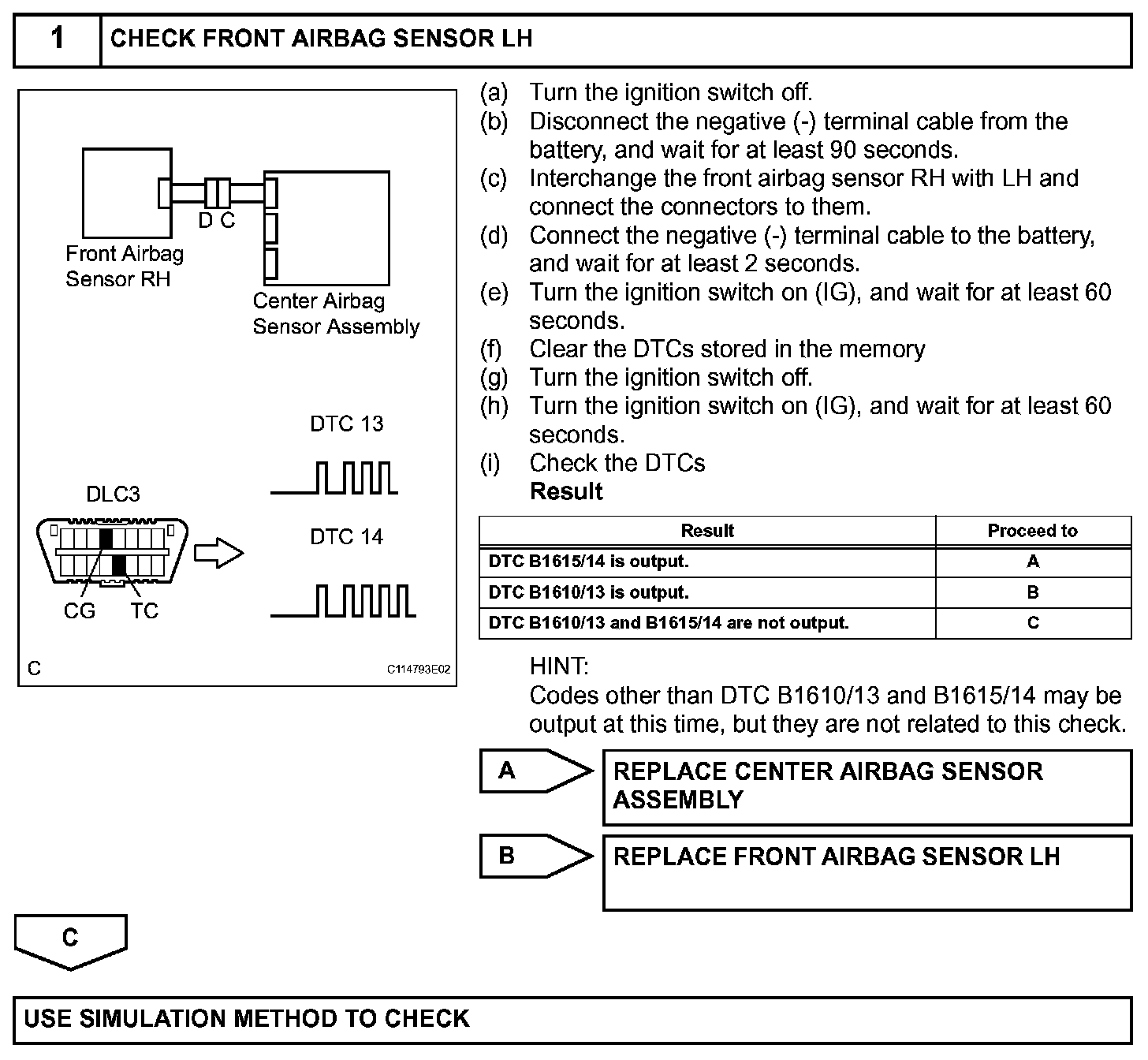 1 CHECK FRONT AIRBAG SENSOR LH

D C
Front Airbag Sensor RH
Center Airbag Sensor Assembly
DTC 13
DLC3
DTC 14
CG TC
C
C114793E02

(a) Turn the ignition switch off.
(b) Disconnect the negative (-) terminal cable from the battery, and wait for at least 90 seconds.
(c) Interchange the front airbag sensor RH with LH and connect the connectors to them.
(d) Connect the negative (-) terminal cable to the battery, and wait for at least 2 seconds.
(e) Turn the ignition switch on (IG), and wait for at least 60 seconds.
(f) Clear the DTCs stored in the memory
(g) Turn the ignition switch off.
(h) Turn the ignition switch on (IG), and wait for at least 60 seconds.
(i) Check the DTCs
Result

| Result | Proceed to |
|---|---|
| DTC B1615/14 is output. | A |
| DTC B1610/13 is output. | B |
| DTC B1610/13 and B1615/14 are not output. | C |

HINT:
Codes other than DTC B1610/13 and B1615/14 may be output at this time, but they are not related to this check.

A REPLACE CENTER AIRBAG SENSOR ASSEMBLY

B REPLACE FRONT AIRBAG SENSOR LH

C

USE SIMULATION METHOD TO CHECK