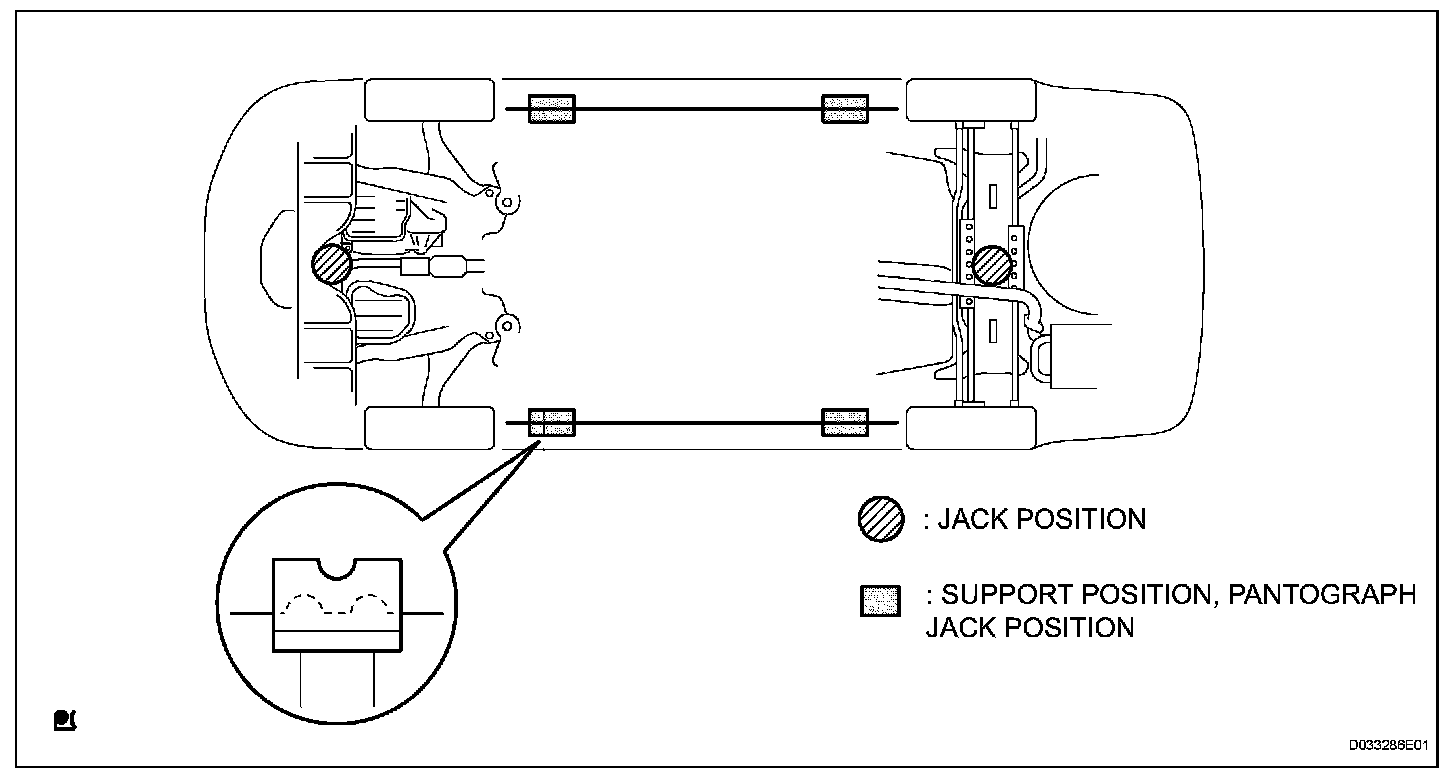 : JACK POSITION

: SUPPORT POSITION, PANTOGRAPH JACK POSITION

D033286E01