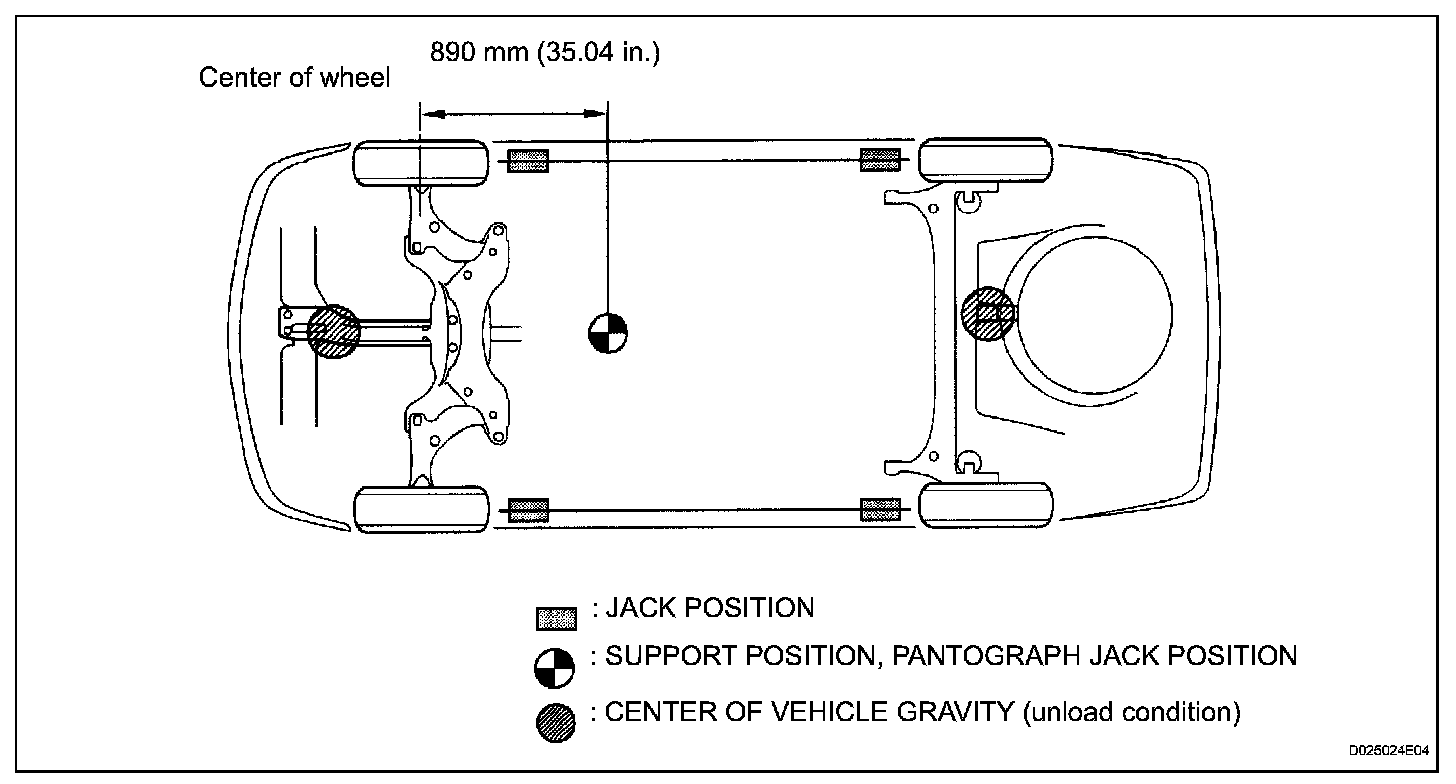 890 mm (35.04 in.)

Center of wheel

: JACK POSITION

: SUPPORT POSITION, PANTOGRAPH JACK POSITION

: CENTER OF VEHICLE GRAVITY (unload condition)

D025024E04