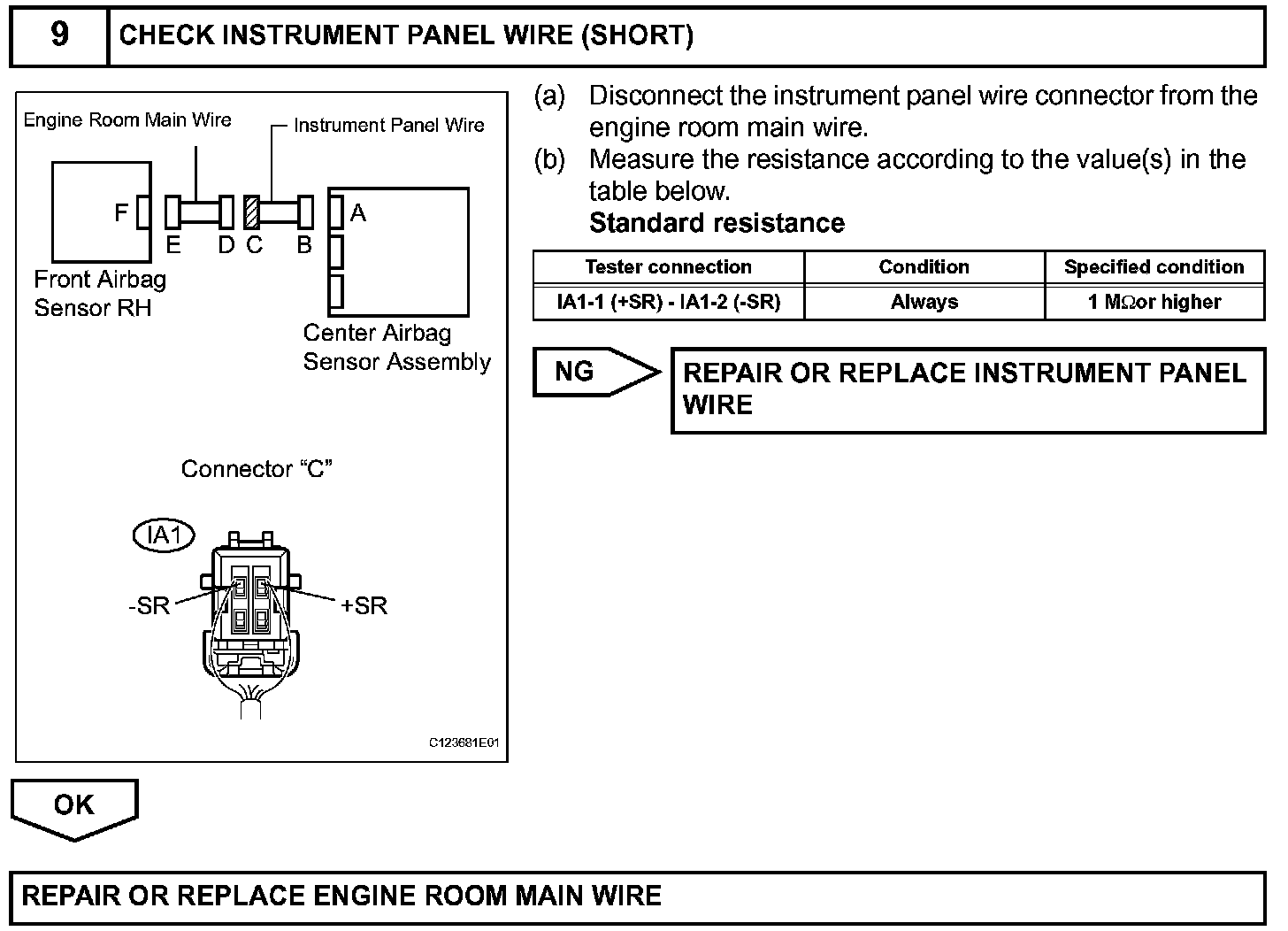 9 CHECK INSTRUMENT PANEL WIRE (SHORT)

Engine Room Main Wire

Instrument Panel Wire

F

E D C B

A

Front Airbag Sensor RH

Center Airbag Sensor Assembly

Connector “C”

IA1

-SR

+SR

C123681E01

(a) Disconnect the instrument panel wire connector from the engine room main wire.

(b) Measure the resistance according to the value(s) in the table below.

Standard resistance

| Tester connection | Condition | Specified condition |
|---|---|---|
| IA1-1 (+SR) - IA1-2 (-SR) | Always | 1 MΩor higher |

NG

REPAIR OR REPLACE INSTRUMENT PANEL WIRE

OK

REPAIR OR REPLACE ENGINE ROOM MAIN WIRE