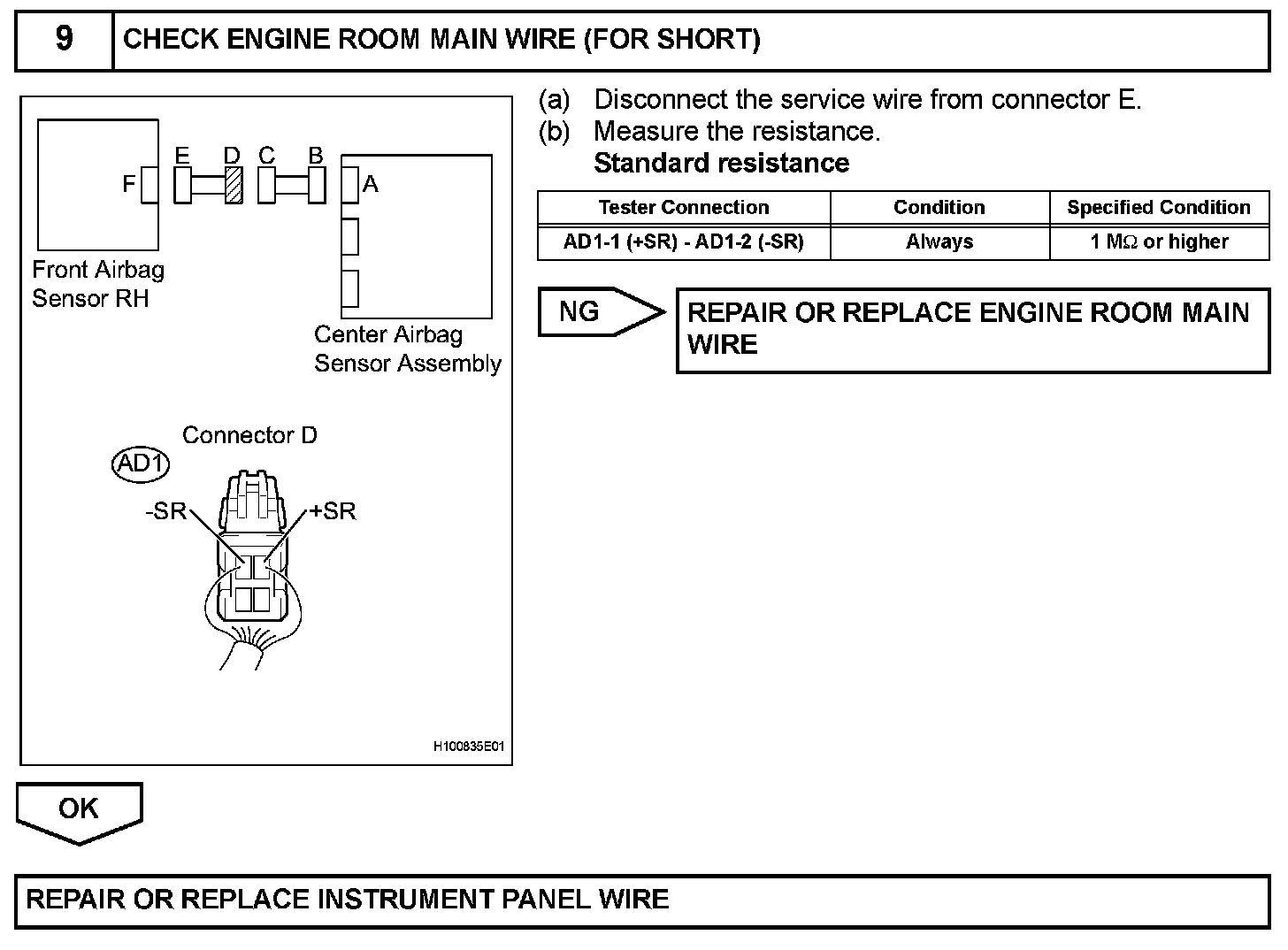 9 CHECK ENGINE ROOM MAIN WIRE (FOR SHORT)

F E D C B A

Front Airbag Sensor RH

Center Airbag Sensor Assembly

Connector D

AD1

-SR +SR

H100835E01

(a) Disconnect the service wire from connector E.
(b) Measure the resistance.
Standard resistance

| Tester Connection | Condition | Specified Condition |
|---|---|---|
| AD1-1 (+SR) - AD1-2 (-SR) | Always | 1 MΩ or higher |

NG

REPAIR OR REPLACE ENGINE ROOM MAIN WIRE

OK

REPAIR OR REPLACE INSTRUMENT PANEL WIRE