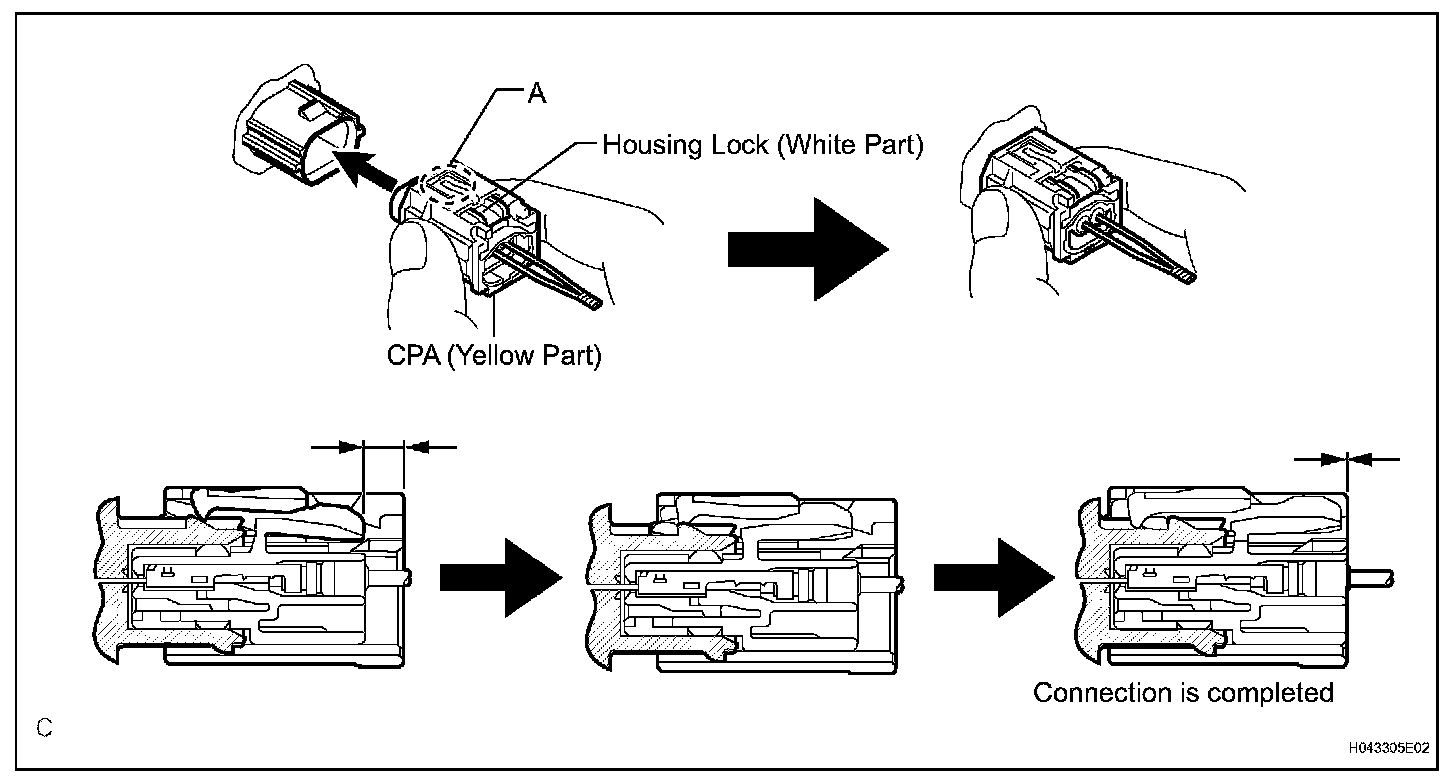 A
Housing Lock (White Part)
CPA (Yellow Part)
Connection is completed
C
H043305E02