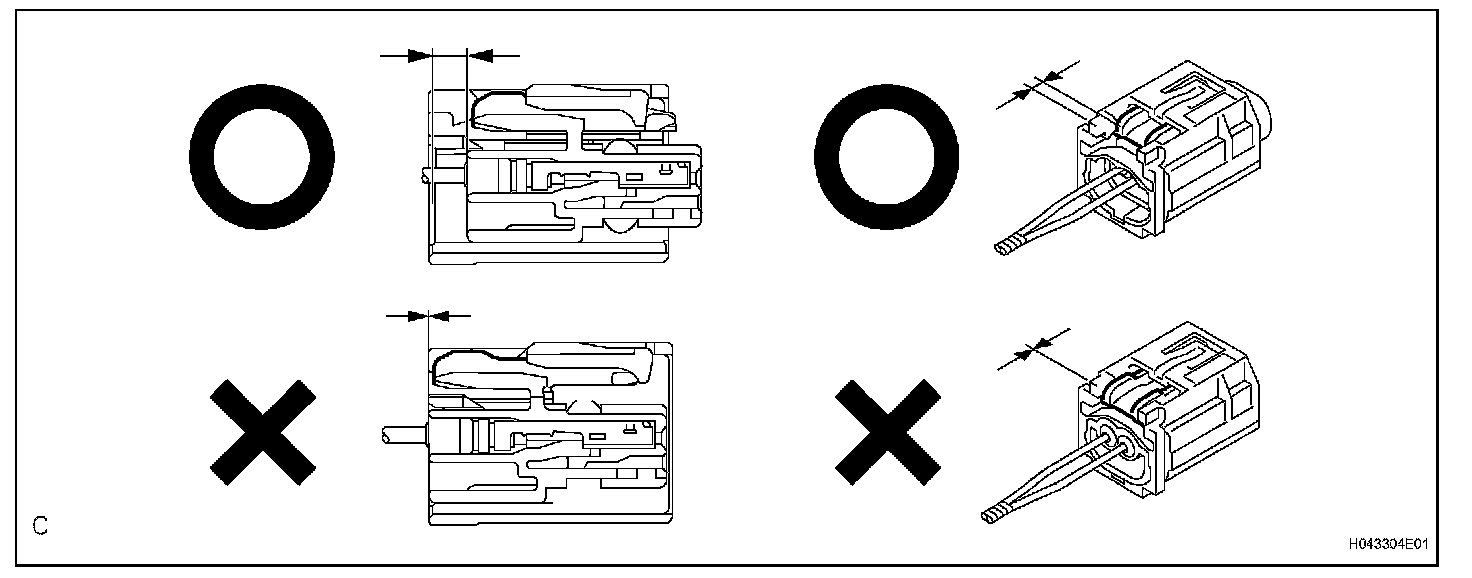 C

H043304E01