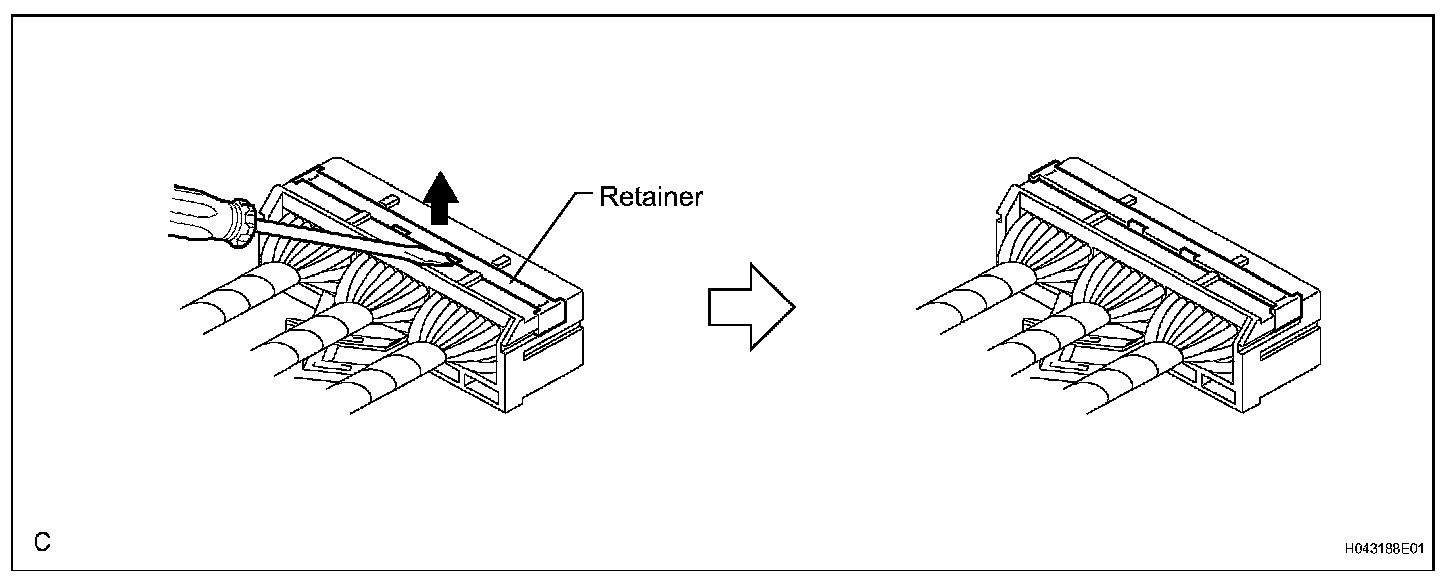 Retainer

C

H043188E01