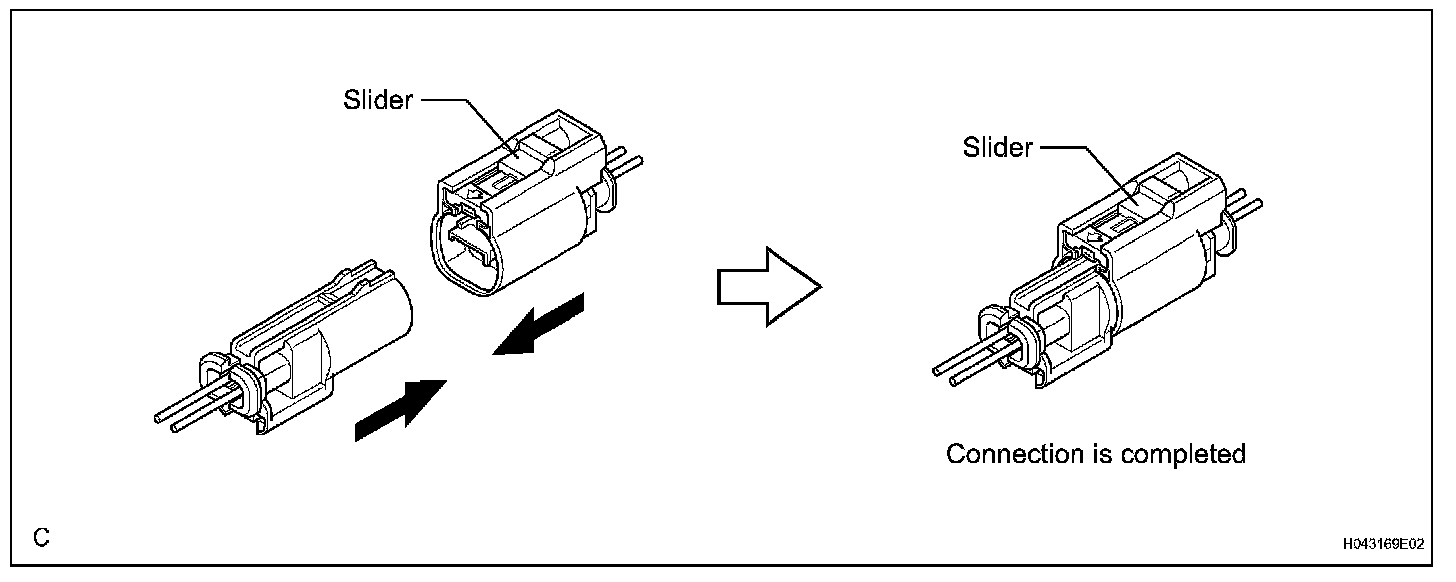 Slider

Slider

Connection is completed

C

H043169E02