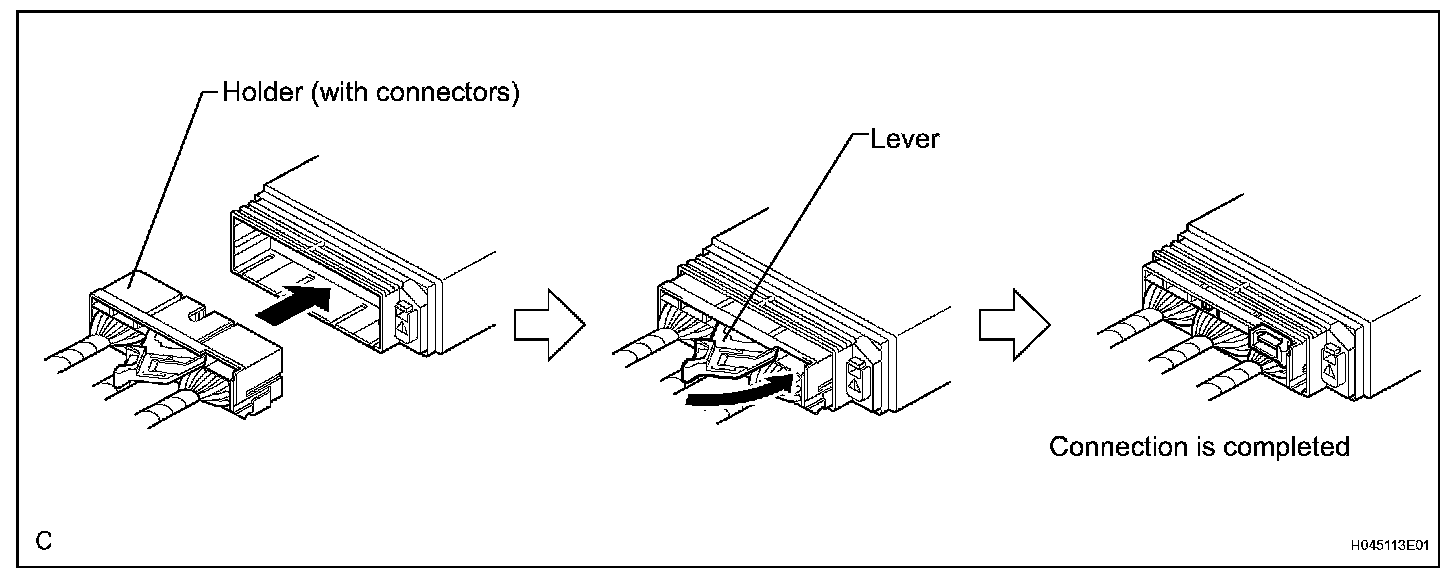 Holder (with connectors)

Lever

Connection is completed

C

H045113E01