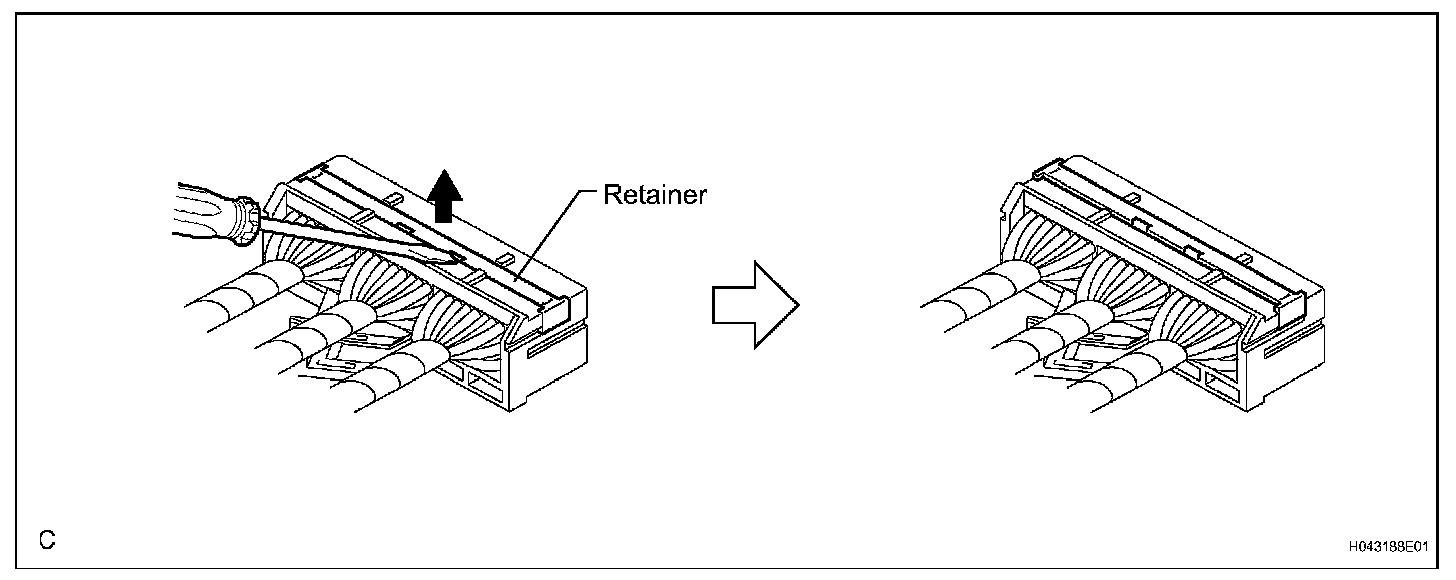 Retainer

C

H043188E01