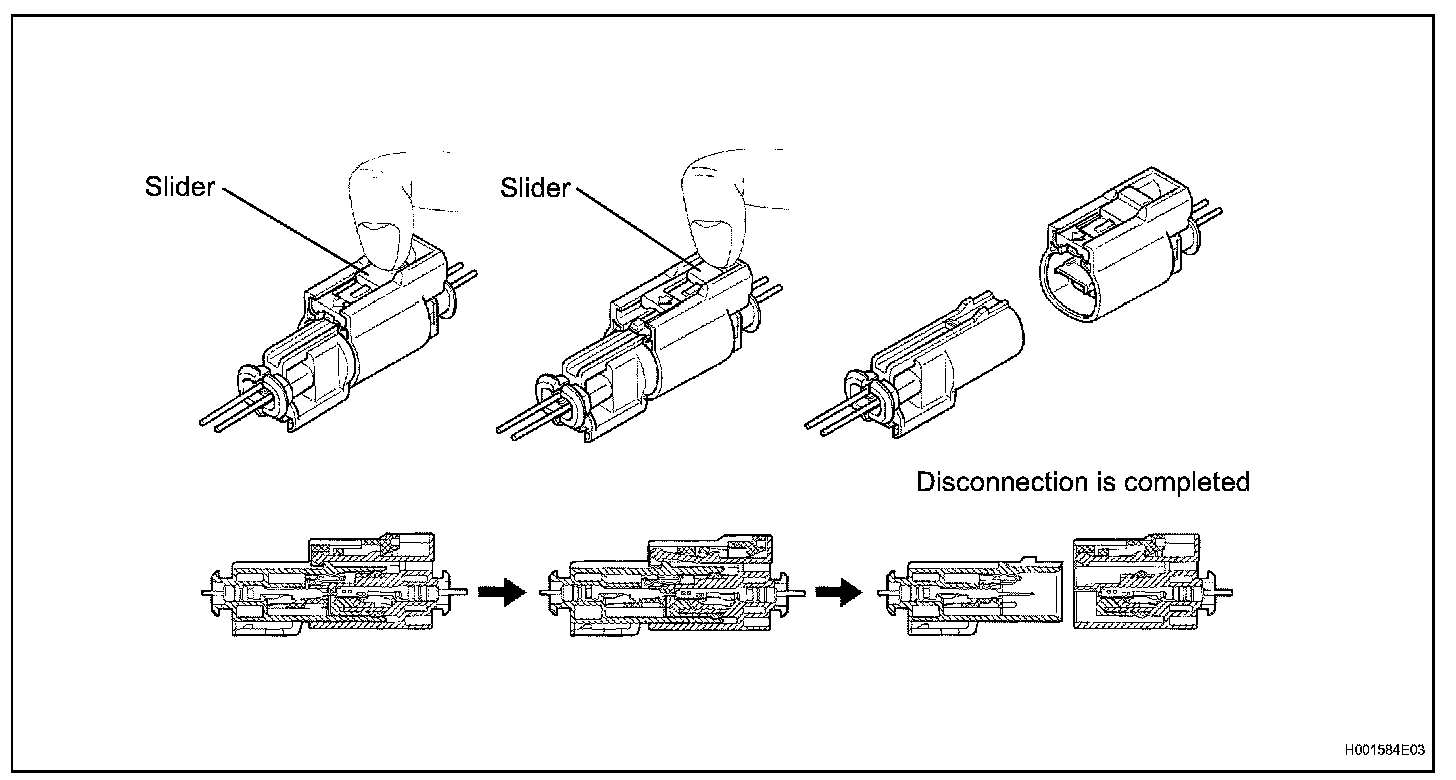 Slider

Slider

Disconnection is completed

H001584E03