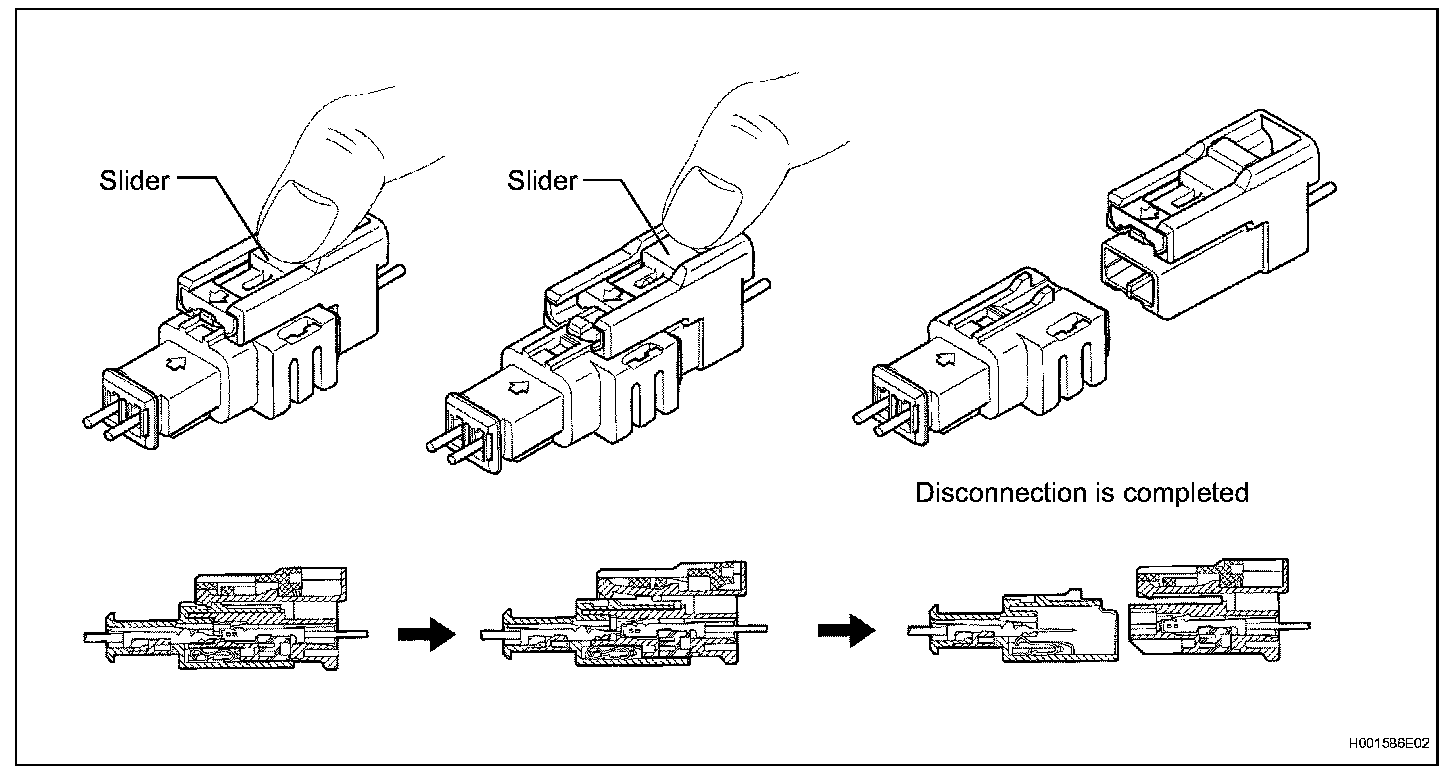 Slider

Slider

Disconnection is completed

H001586E02