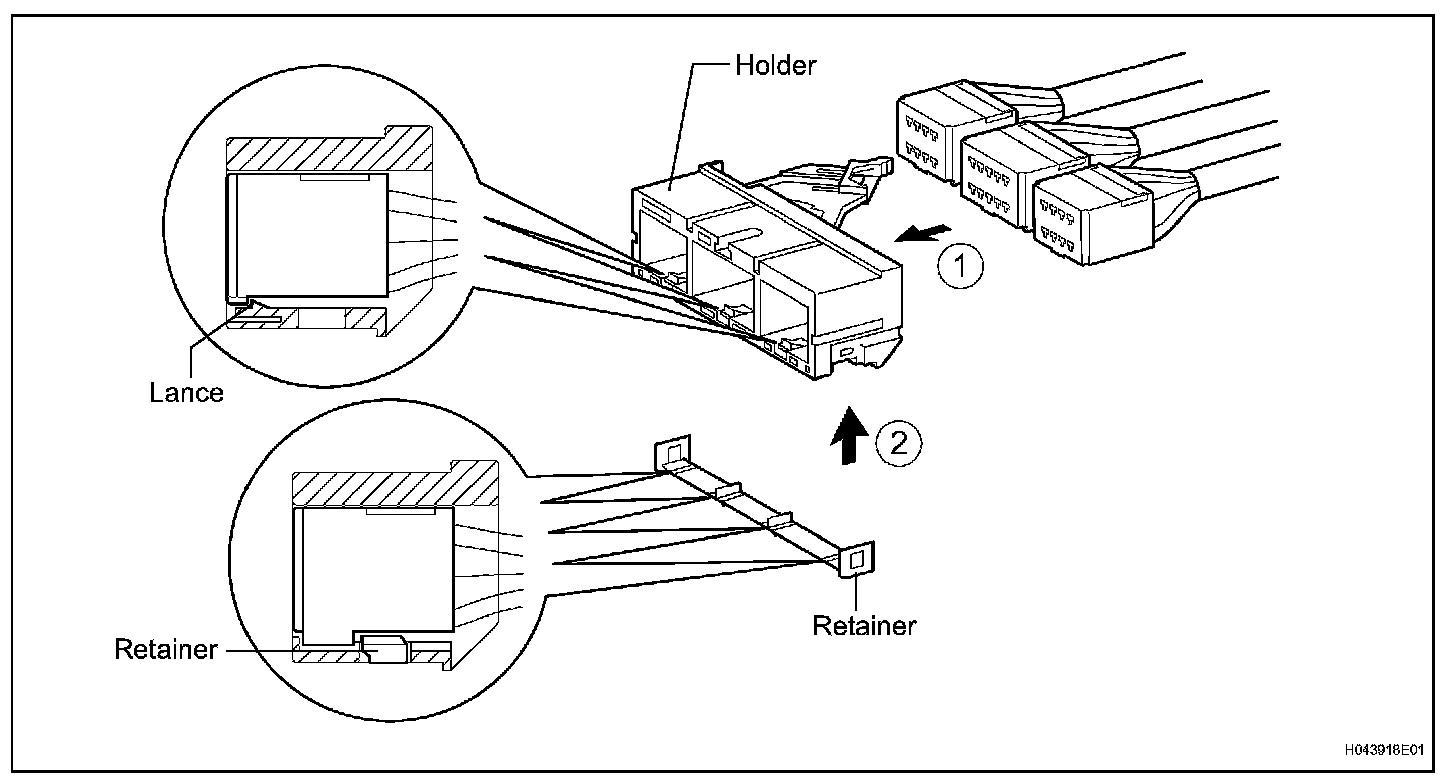 Holder

1

Lance

2

Retainer

Retainer

H043918E01