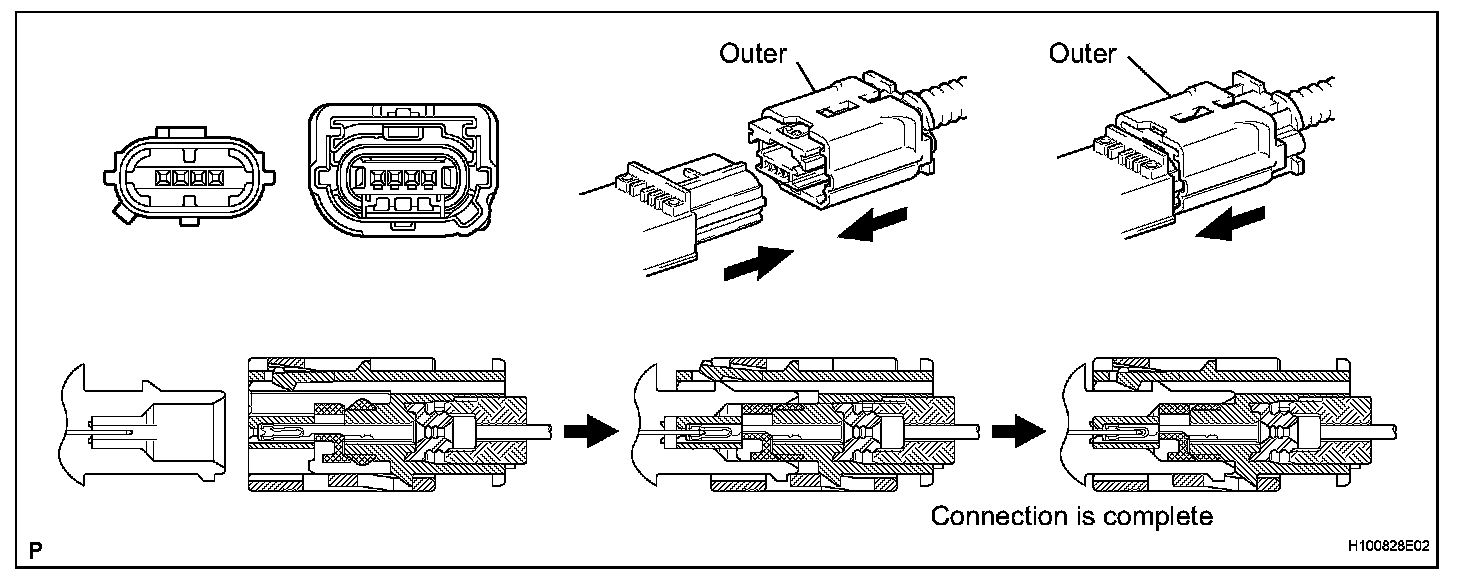 Outer

Outer

Connection is complete

P

H100828E02