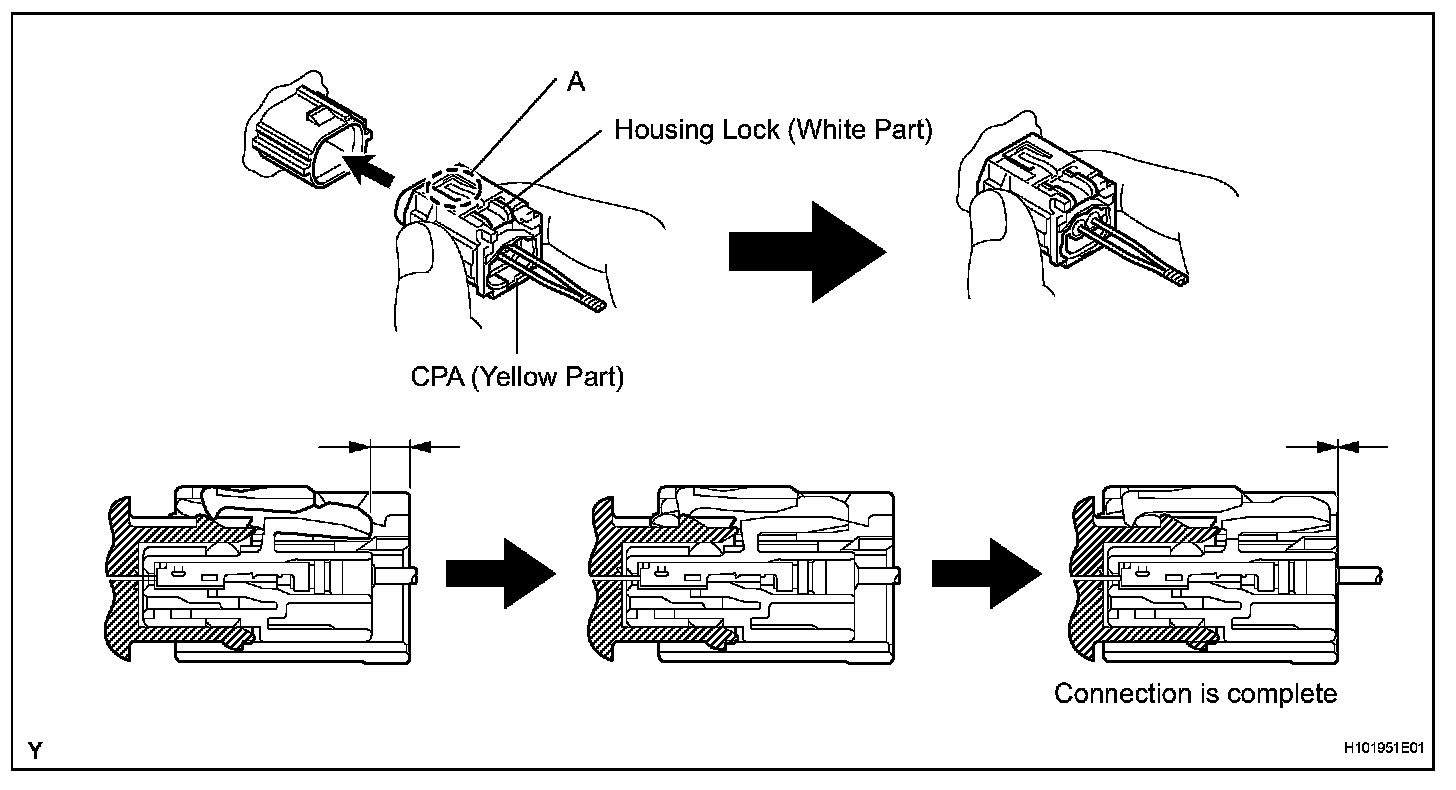 A

Housing Lock (White Part)

CPA (Yellow Part)

Connection is complete

Y

H101951E01