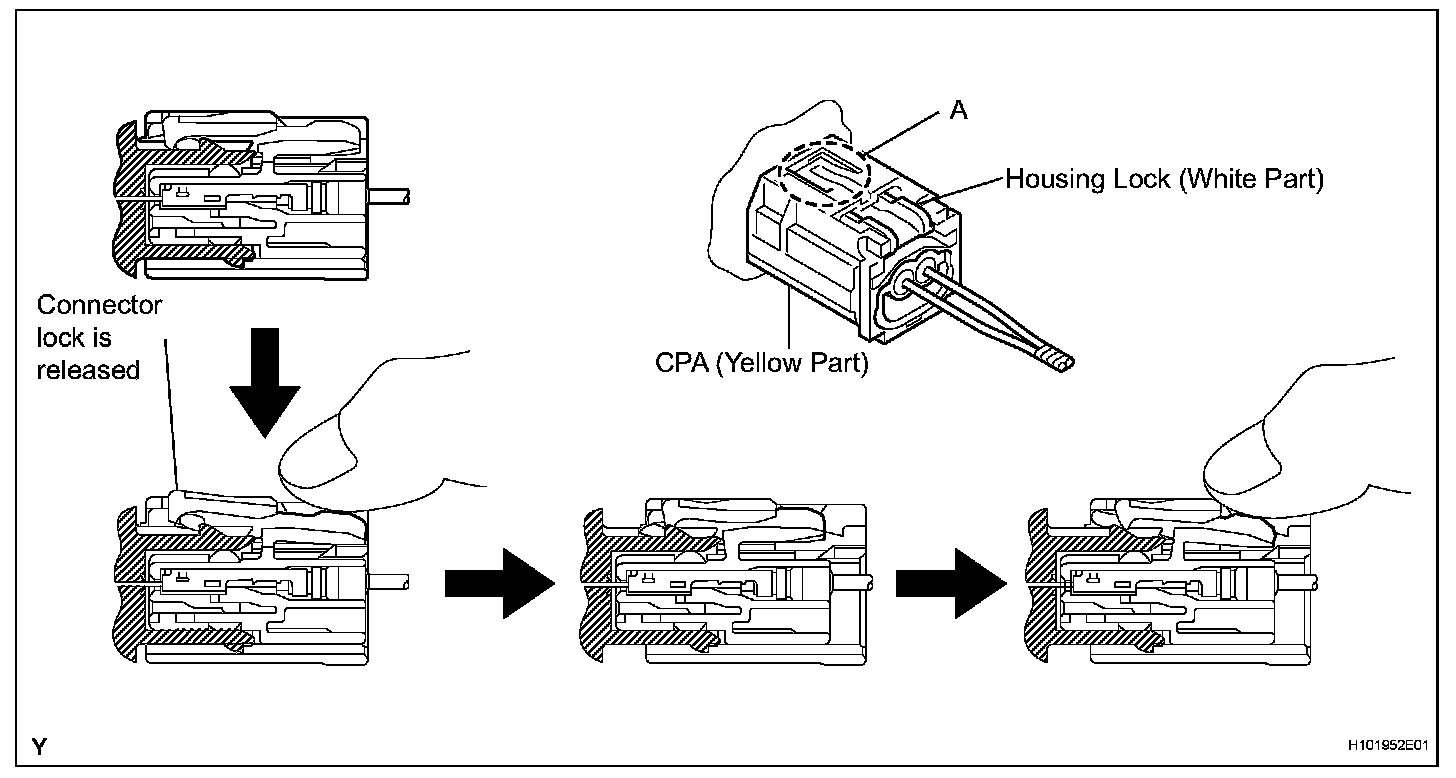 A

Housing Lock (White Part)

Connector lock is released

CPA (Yellow Part)

Y

H101952E01