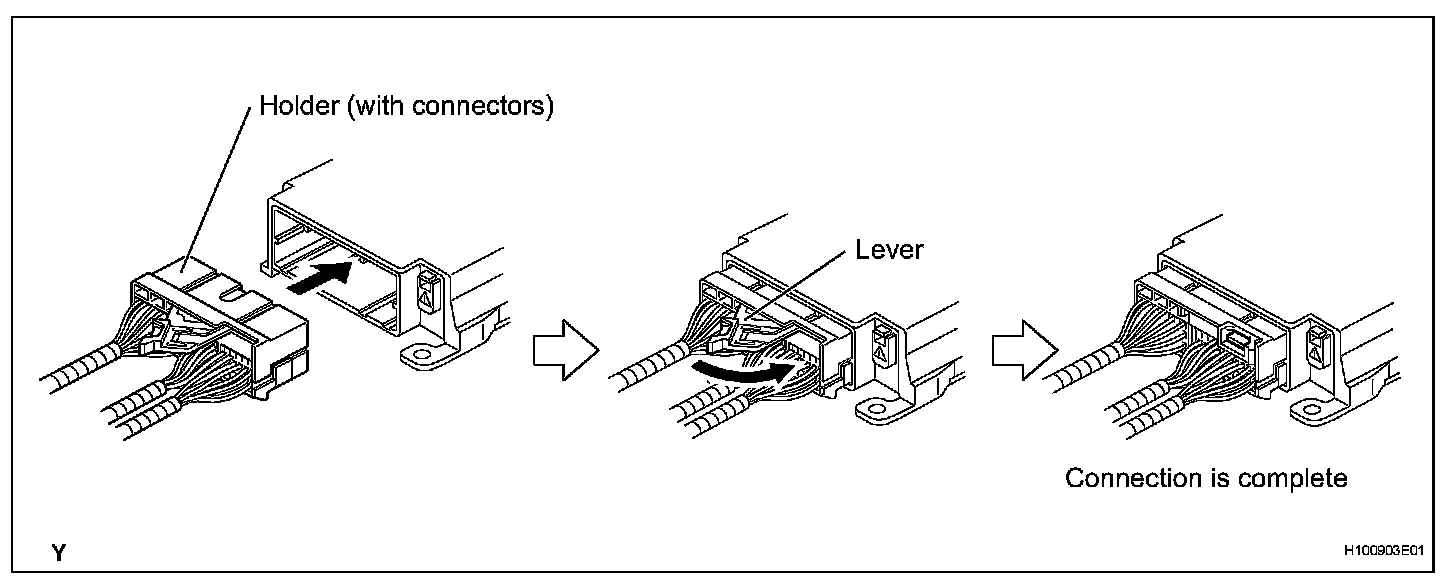 Holder (with connectors)

Lever

Connection is complete

Y

H100903E01