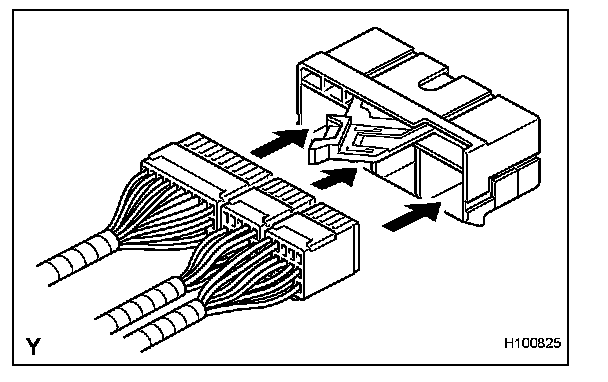 Y

H100825