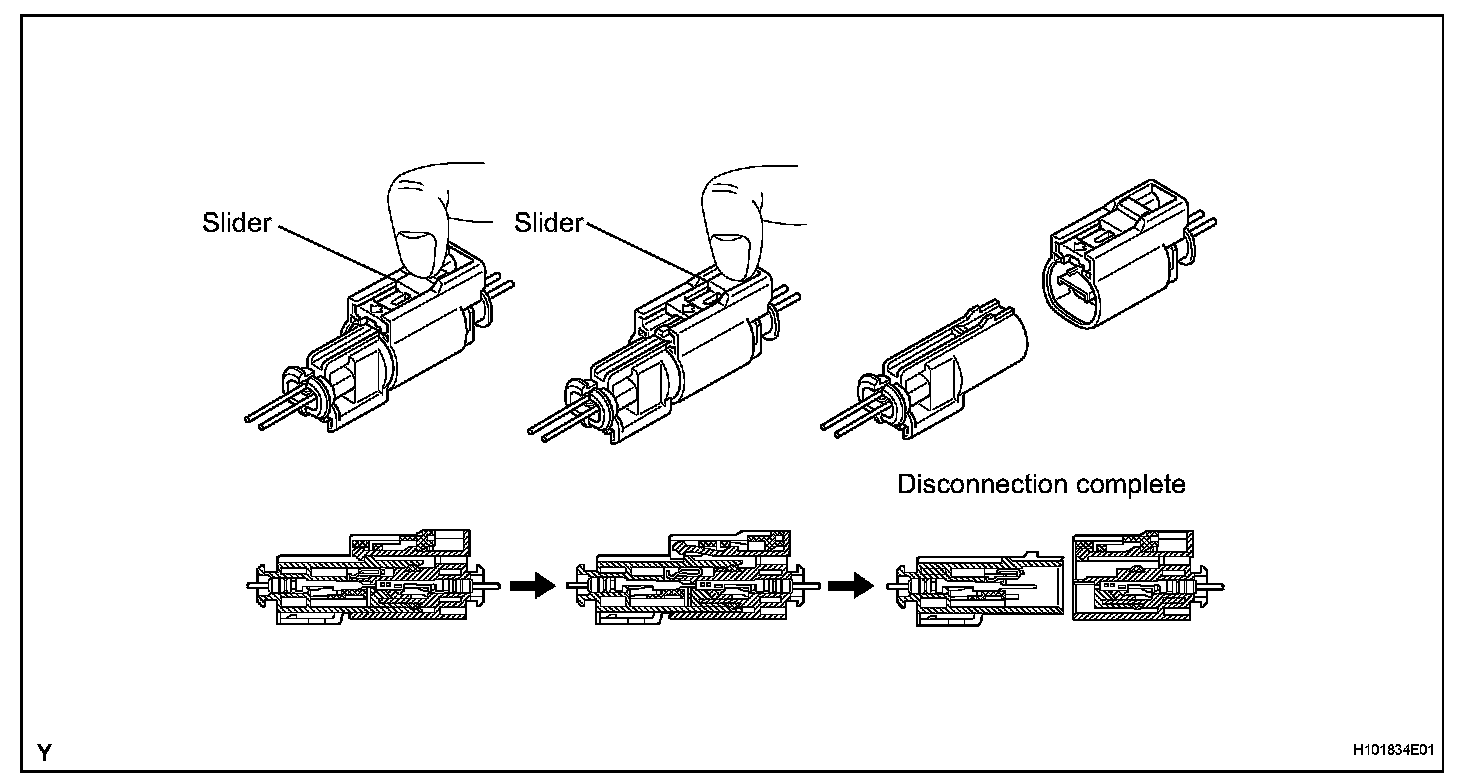 Slider

Slider

Disconnection complete

Y

H101834E01