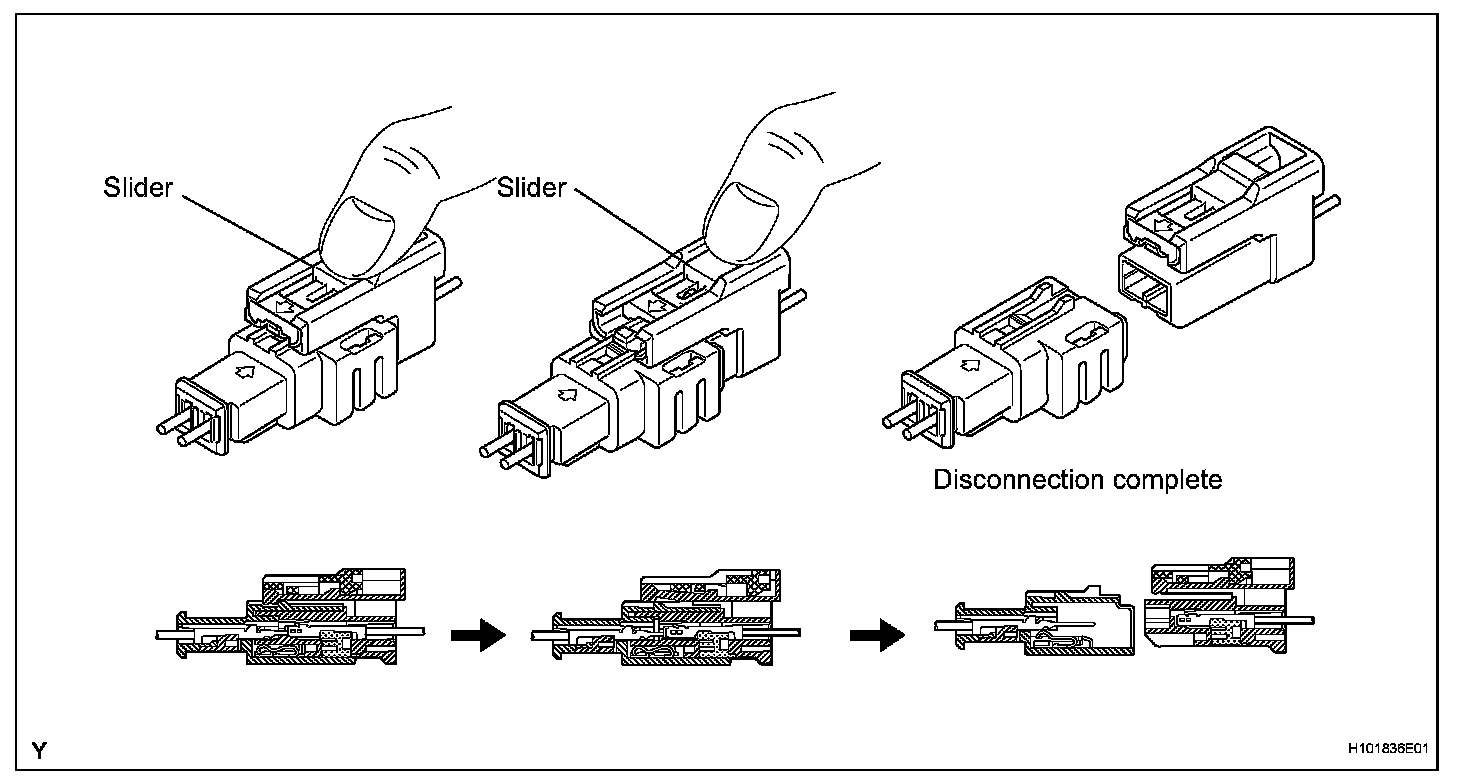 Slider

Slider

Disconnection complete

Y

H101836E01