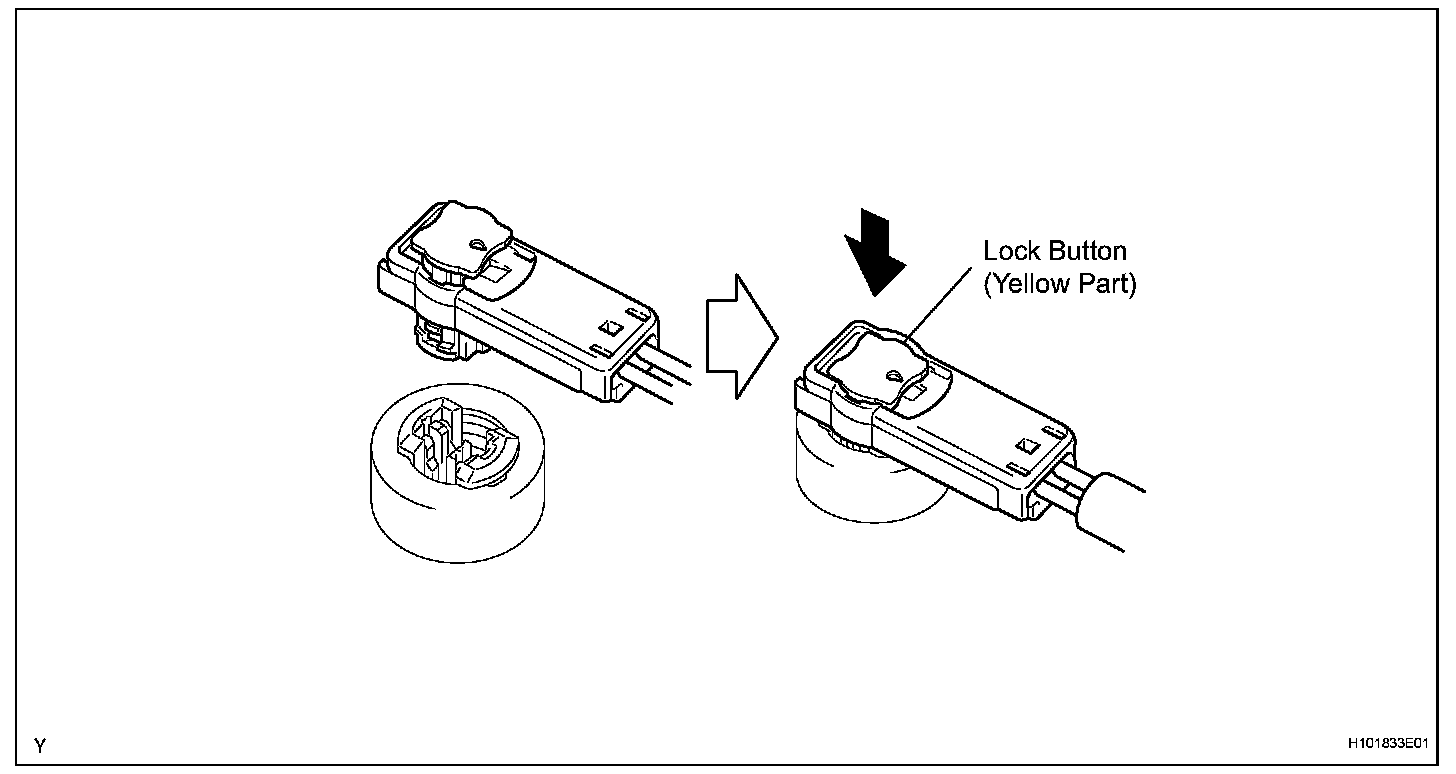 Lock Button
(Yellow Part)

Y

H101833E01