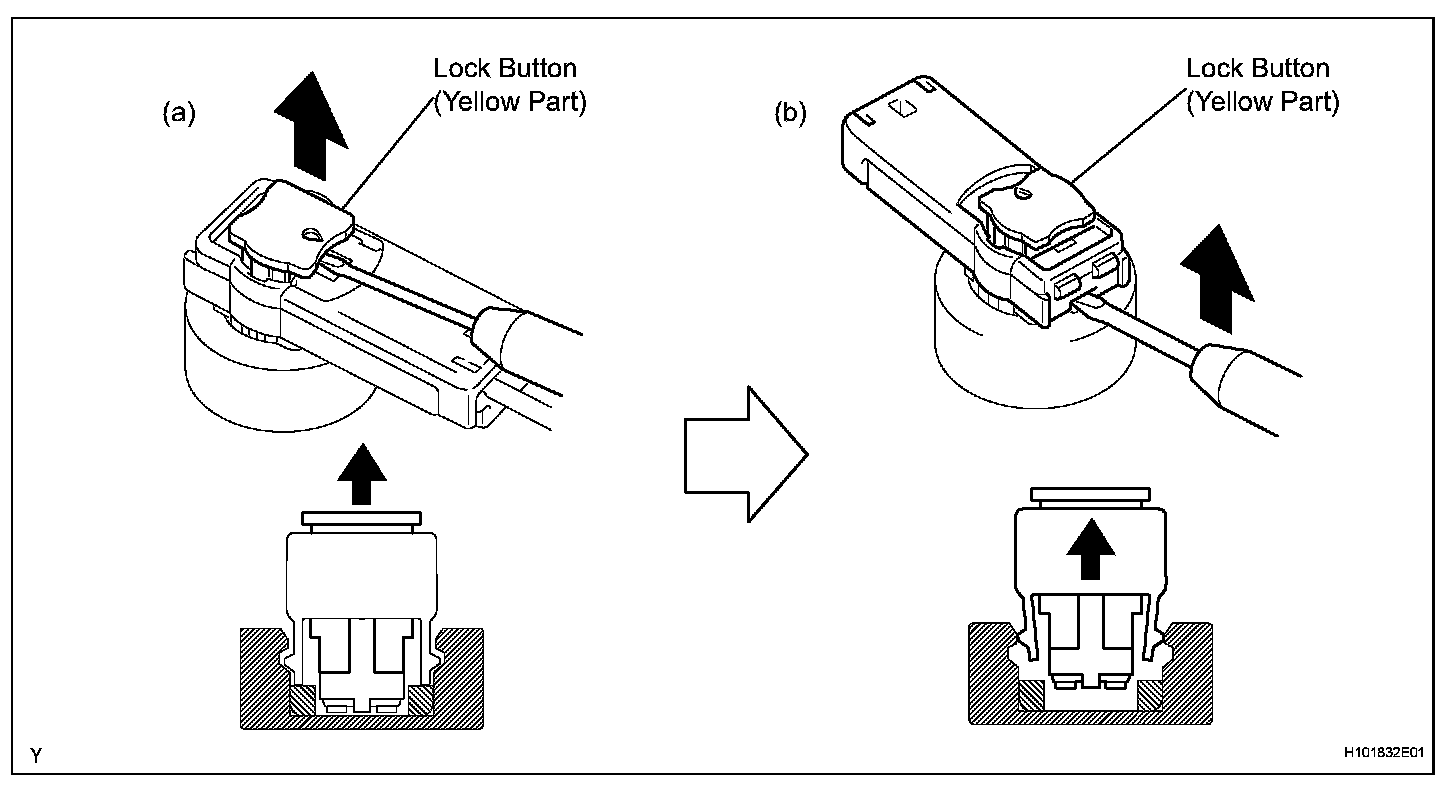 (a)

Lock Button (Yellow Part)

(b)

Lock Button (Yellow Part)

Y

H101832E01