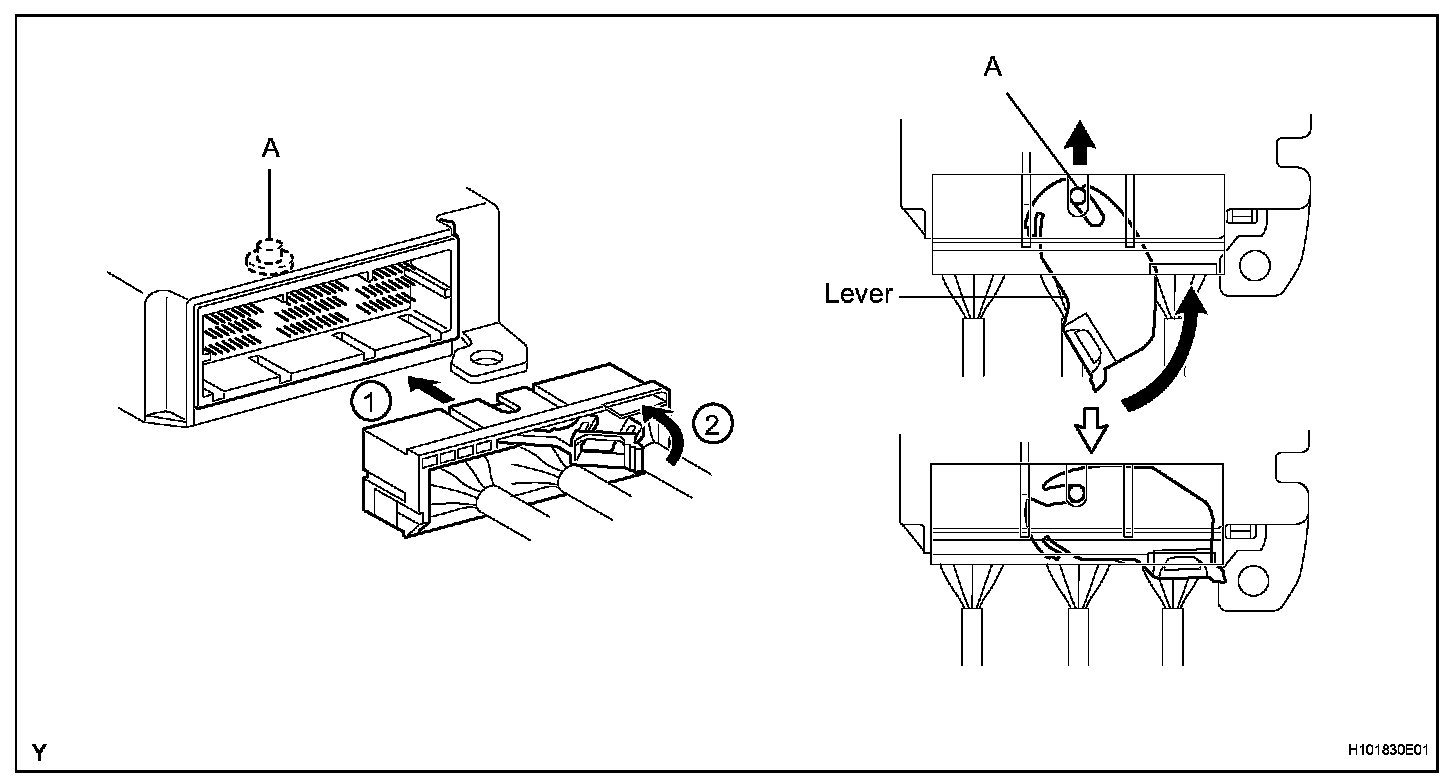 A

1

2

A

Lever

Y

H101830E01