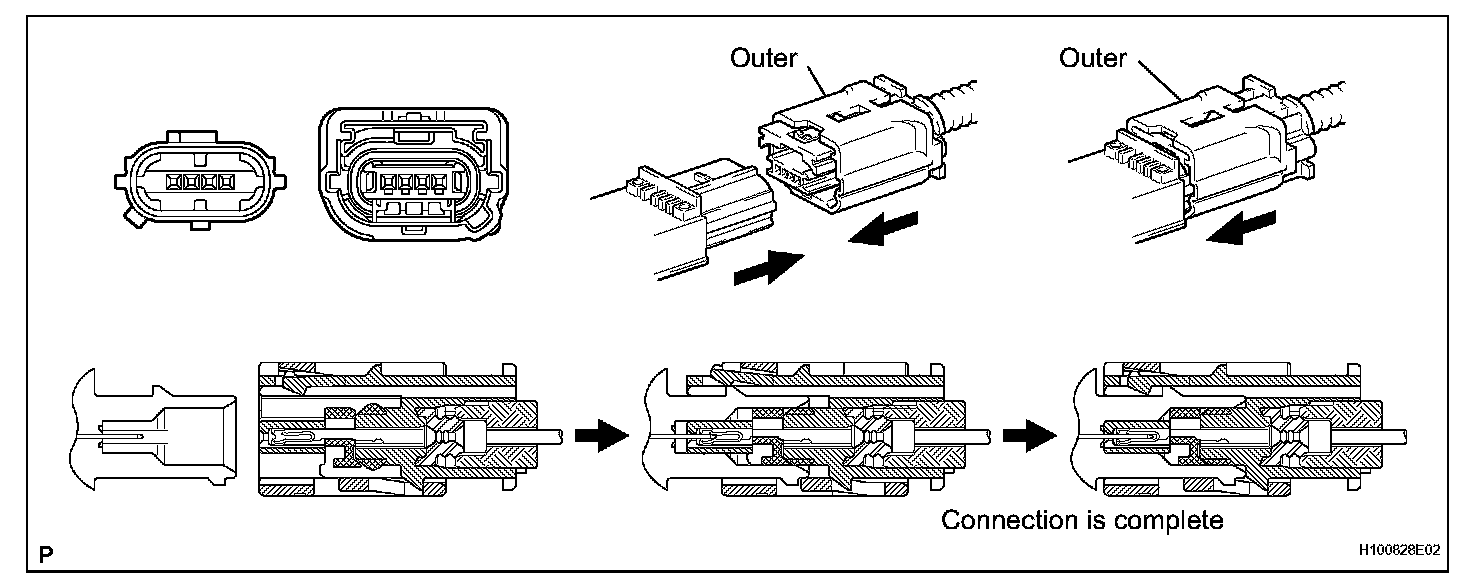 Outer

Outer

Connection is complete

P

H100828E02