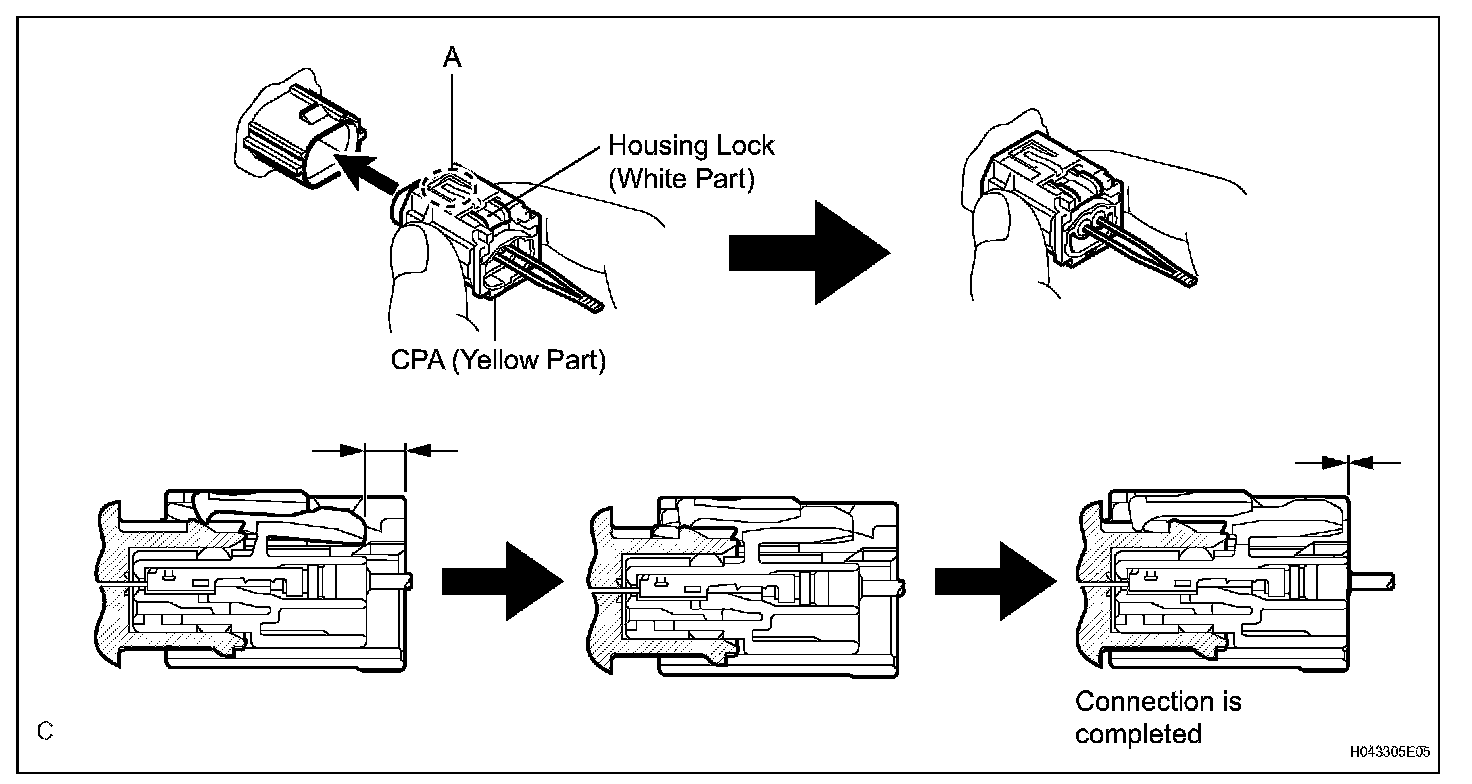 A

Housing Lock
(White Part)

CPA (Yellow Part)

Connection is
completed

C

H043305E05