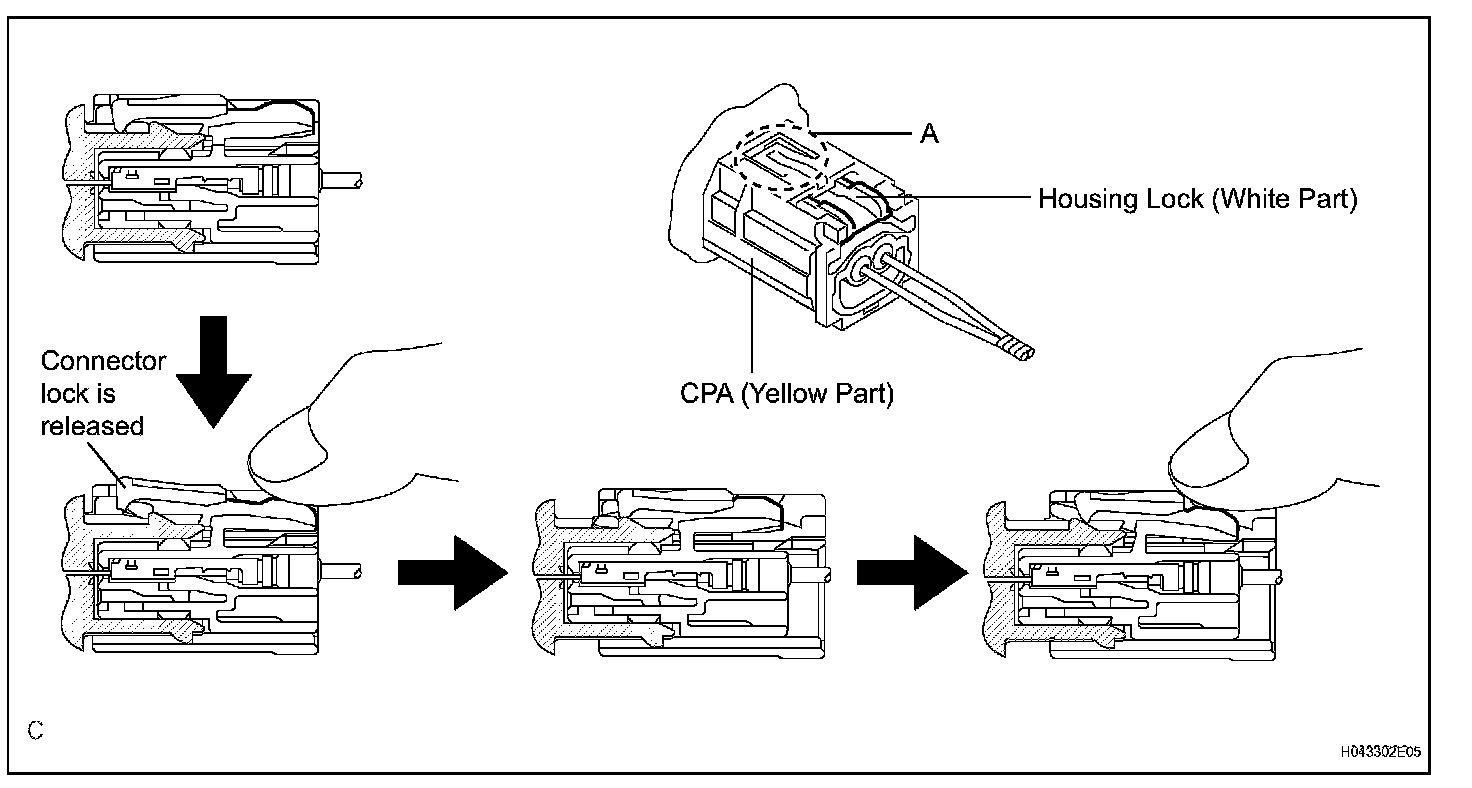 A

Housing Lock (White Part)

CPA (Yellow Part)

Connector lock is released

C

H043302E05