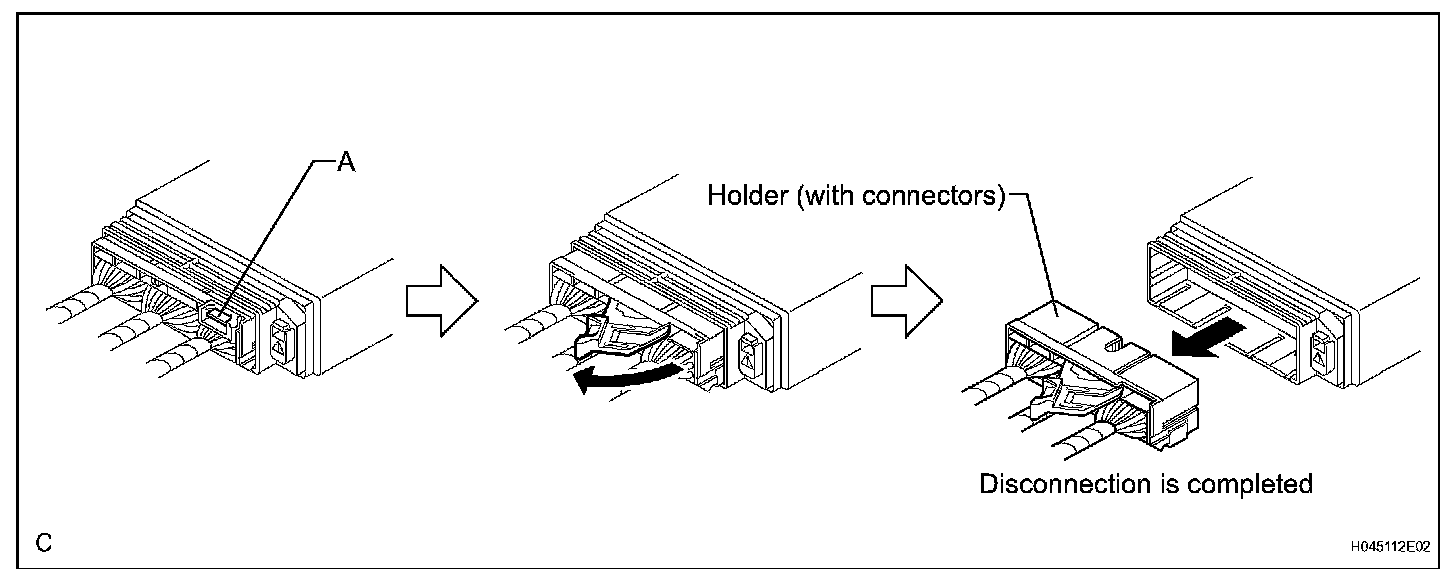 A

Holder (with connectors)

Disconnection is completed

C

H045112E02