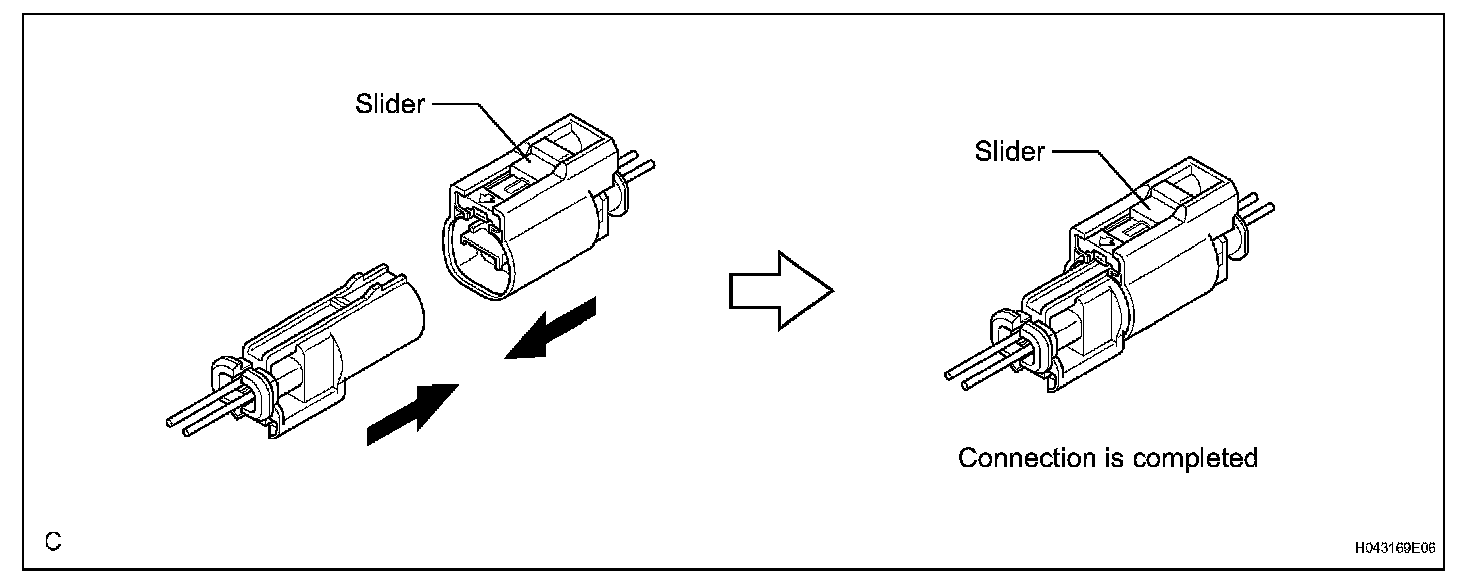 Slider

Slider

Connection is completed

C

H043169E06