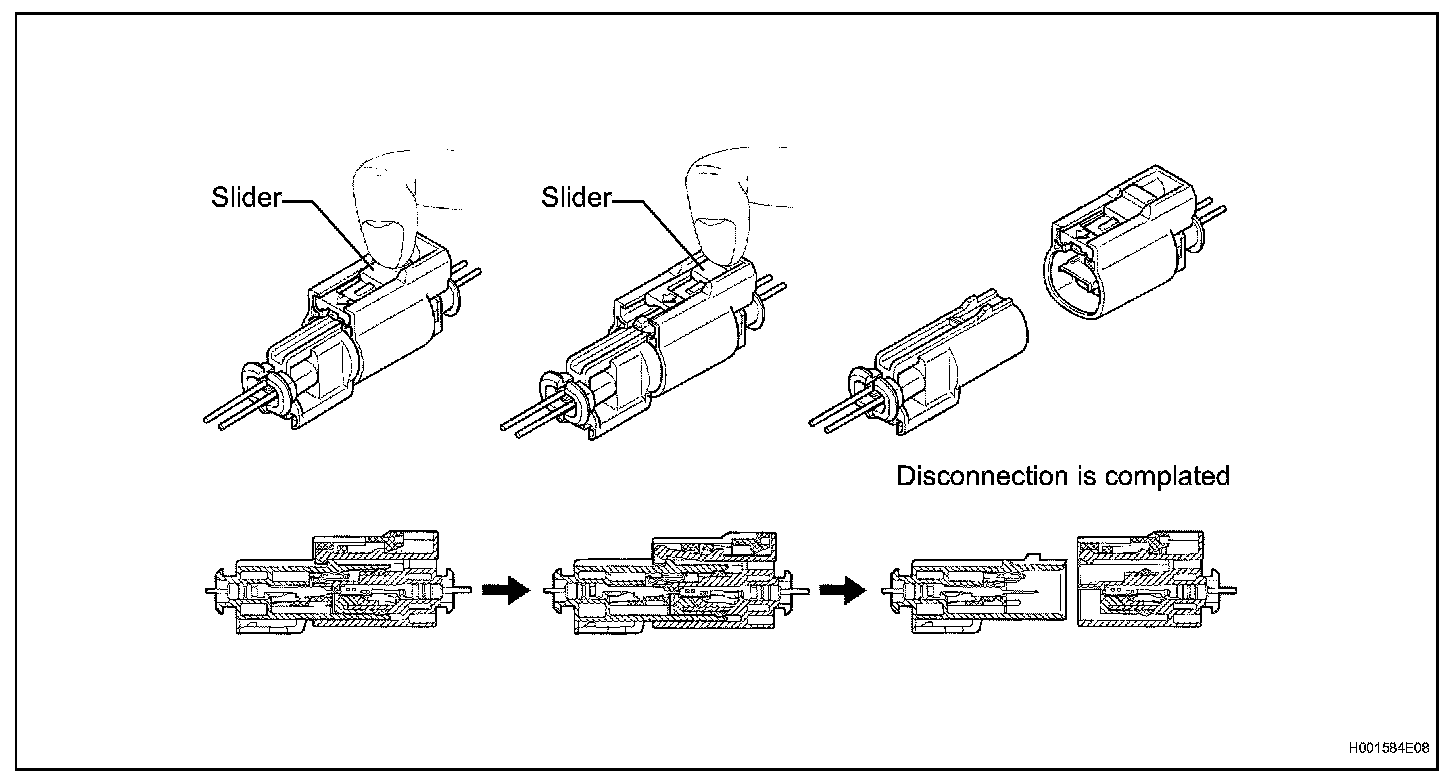 Slider

Slider

Disconnection is complated

H001584E08